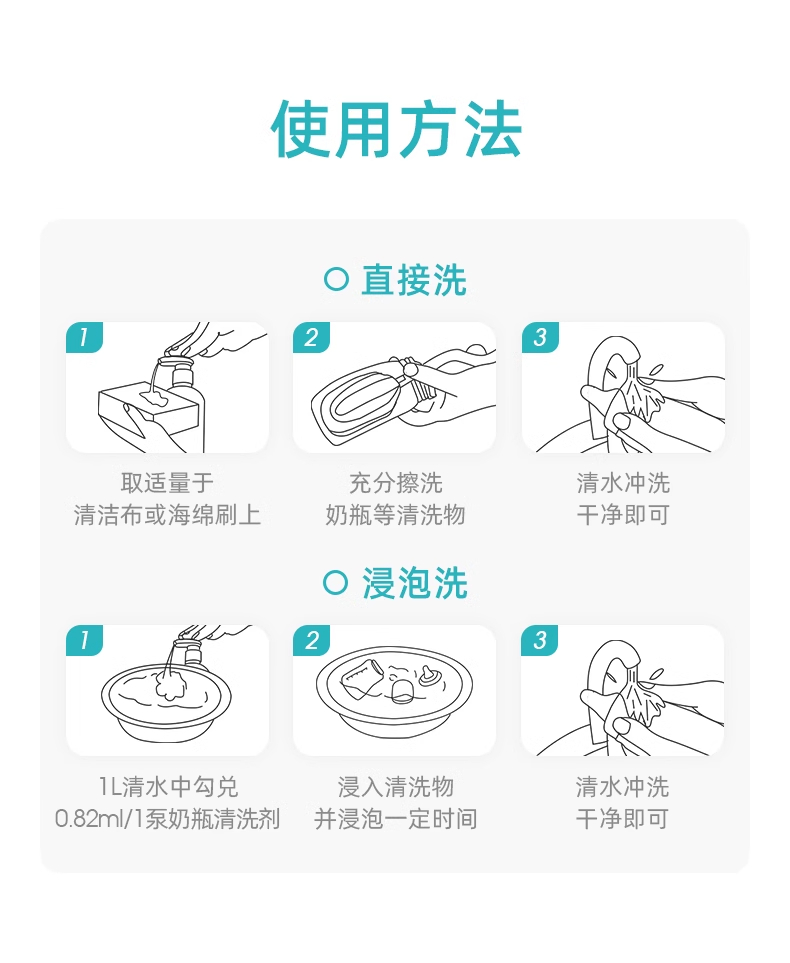 使用方法

直接洗

1

取适量于
清洁布或海绵刷上

2

充分擦洗
奶瓶等清洗物

3

清水冲洗
干净即可

浸泡洗

1

1L清水中勾兑
0.82ml/1泵奶瓶清洗剂

2

浸入清洗物
并浸泡一定时间

3

清水冲洗
干净即可