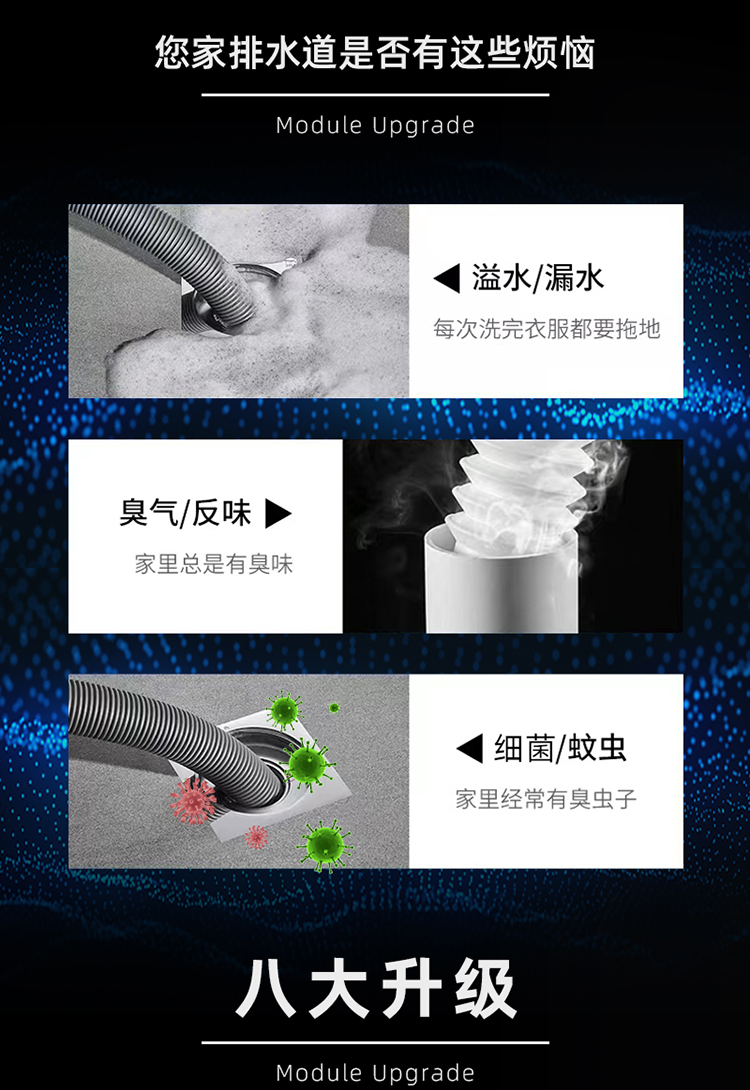 您家排水道是否有这些烦恼

Module Upgrade

◀ 溢水/漏水

每次洗完衣服都要拖地

臭气/反味 ▶

家里总是有臭味

◀ 细菌/蚊虫

家里经常有臭虫子

八大升级

Module Upgrade