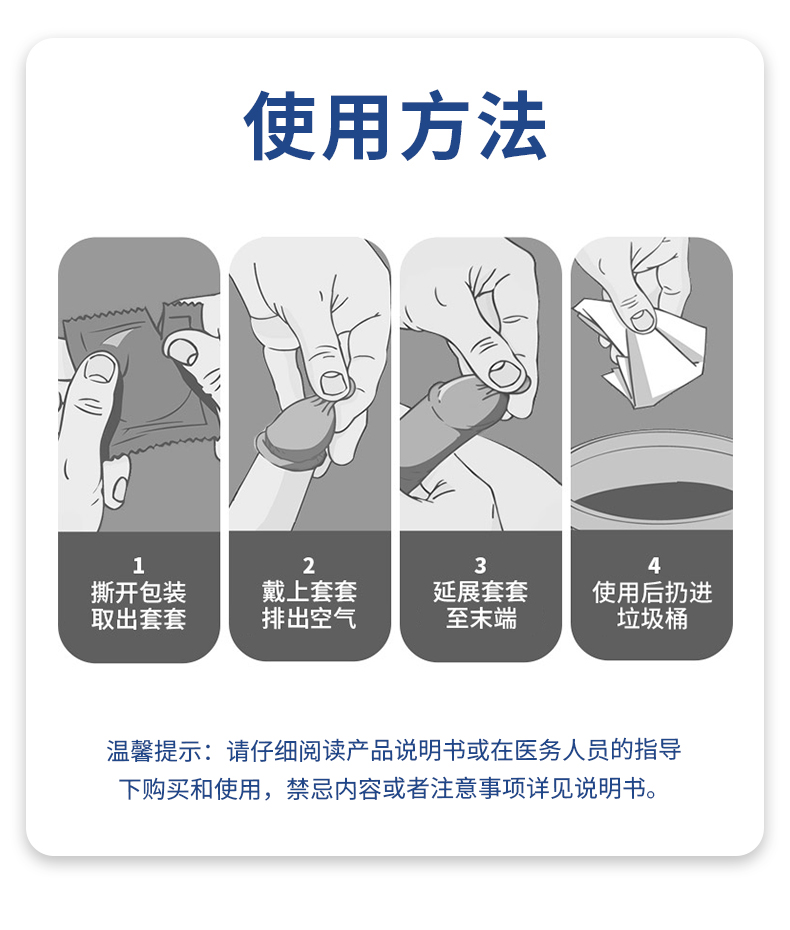 使用方法

1
撕开包装
取出套套

2
戴上套套
排出空气

3
延展套套
至末端

4
使用后扔进
垃圾桶

温馨提示：请仔细阅读产品说明书或在医务人员的指导下购买和使用，禁忌内容或者注意事项详见说明书。