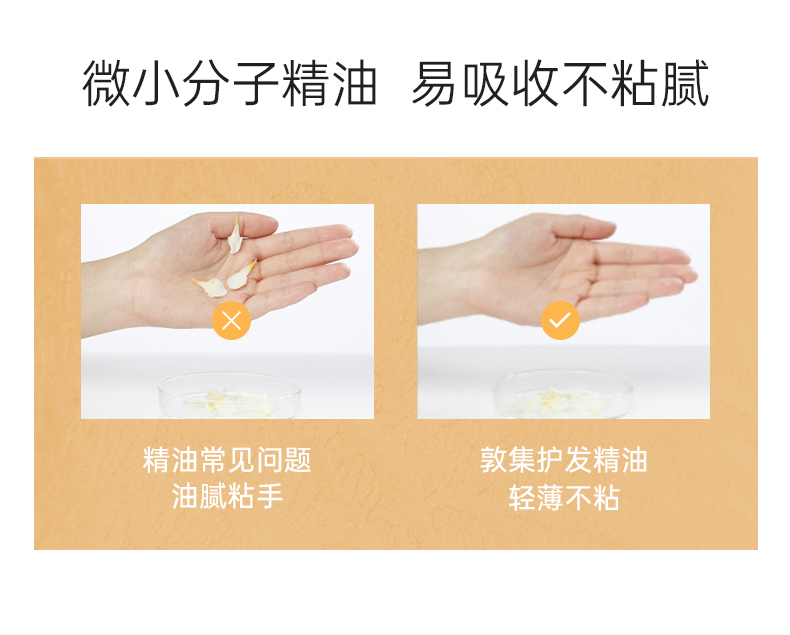 微小分子精油 易吸收不粘腻

精油常见问题
油腻粘手

敦集护发精油
轻薄不粘