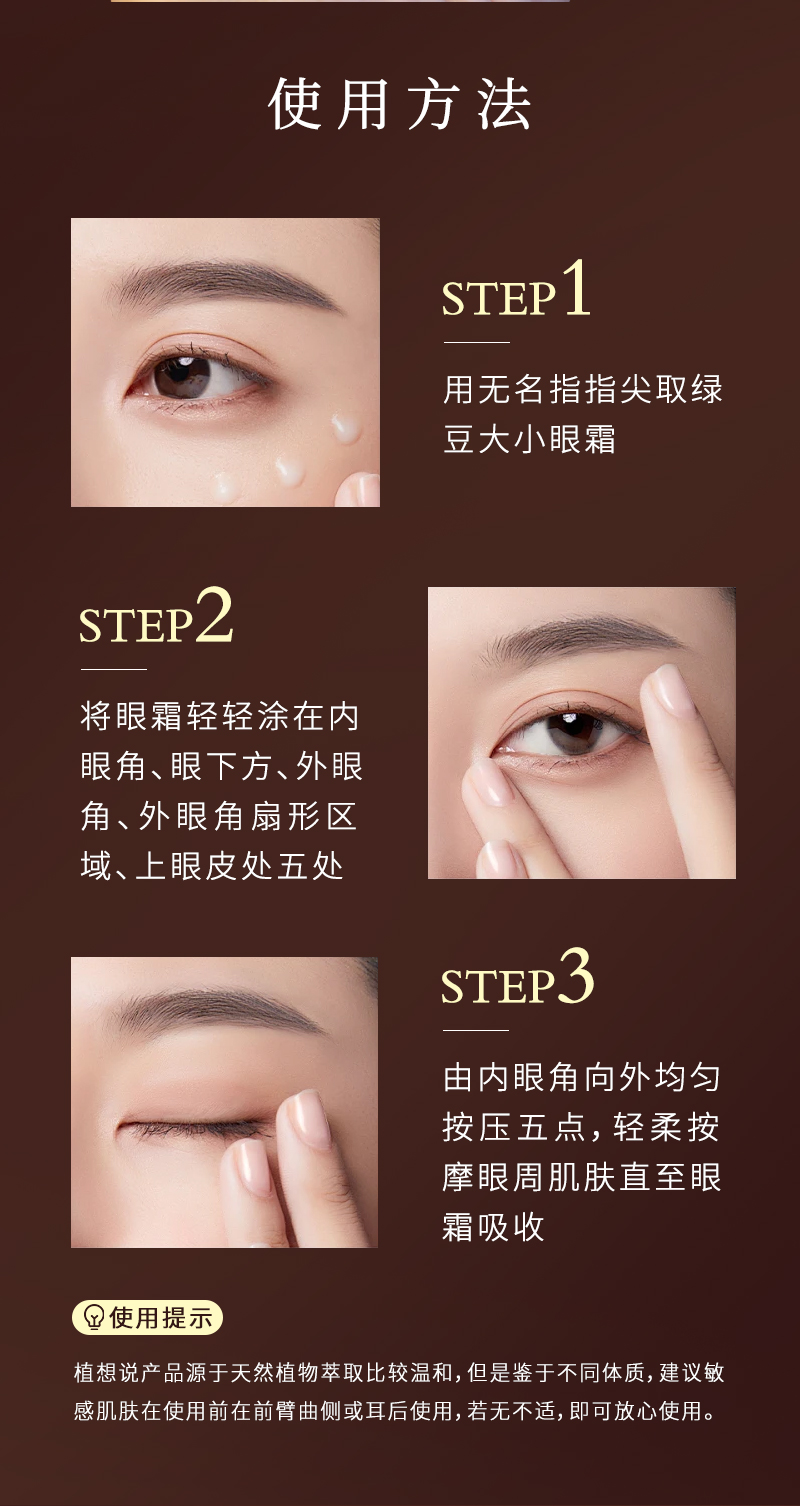 使用方法

STEP1

用无名指指尖取绿豆大小眼霜

STEP2

将眼霜轻轻涂在内眼角、眼下方、外眼角、外眼角扇形区域、上眼皮处五处

STEP3

由内眼角向外均匀按压五点，轻柔按摩眼周肌肤直至眼霜吸收

使用提示

植想说产品源于天然植物萃取比较温和，但是鉴于不同体质，建议敏感肌肤在使用前在前臂曲侧或耳后使用，若无不适，即可放心使用。