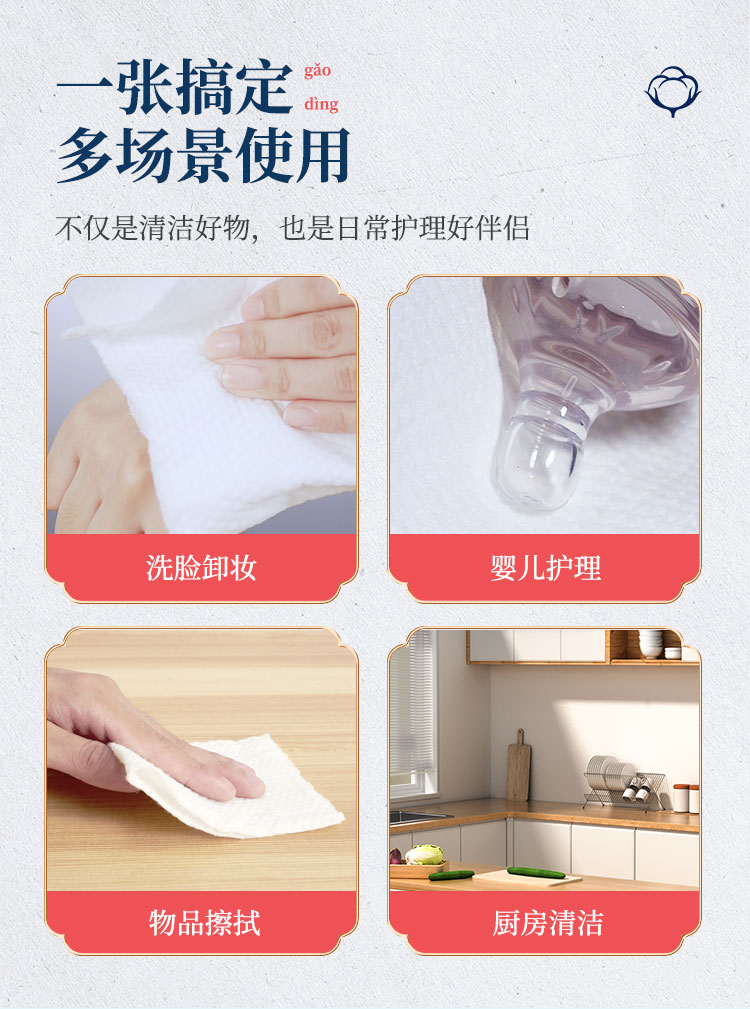 一张搞定 gǎo dìng
多场景使用

不仅是清洁好物，也是日常护理好伴侣

洗脸卸妆

婴儿护理

物品擦拭

厨房清洁