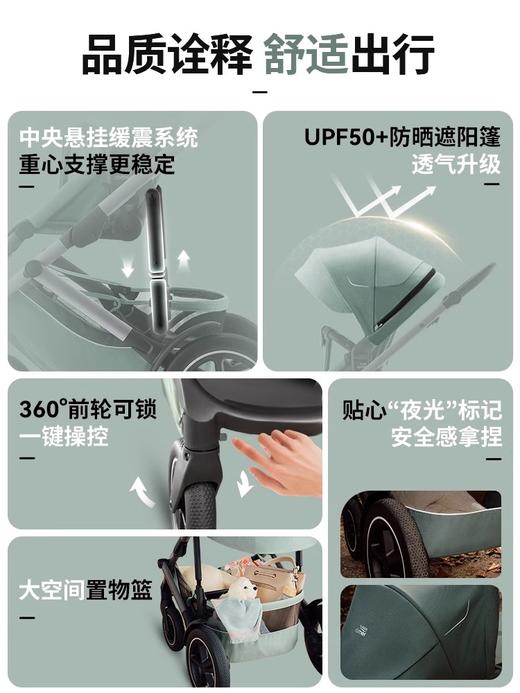 品质诠释 舒适出行

中央悬挂缓震系统
重心支撑更稳定

UPF50+防晒遮阳篷
透气升级

360°前轮可锁
一键操控

贴心“夜光”标记
安全感拿捏

大空间置物篮