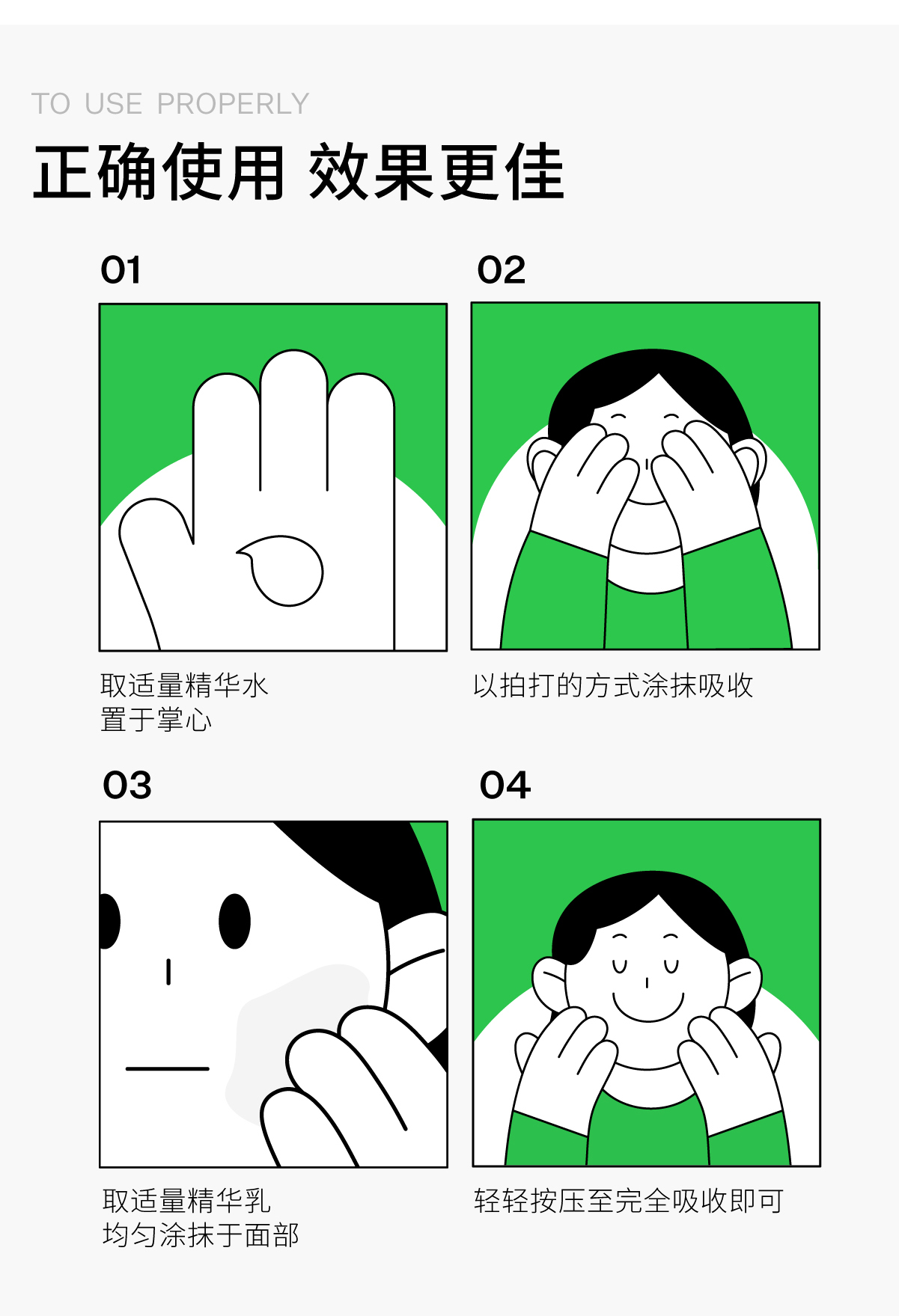 TO USE PROPERLY

正确使用 效果更佳

01

取适量精华水
置于掌心

02

以拍打的方式涂抹吸收

03

取适量精华乳
均匀涂抹于面部

04

轻轻按压至完全吸收即可