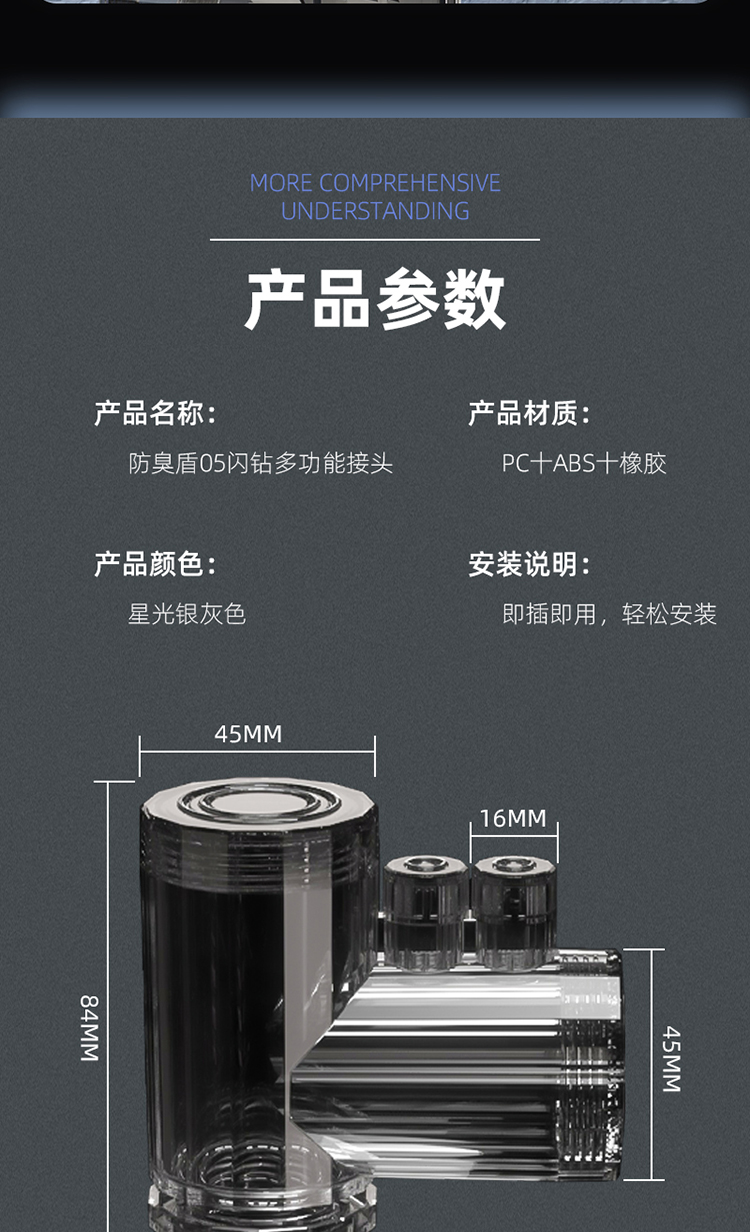 MORE COMPREHENSIVE UNDERSTANDING

产品参数

产品名称：
防臭盾05闪钻多功能接头

产品材质：
PC十ABS十橡胶

产品颜色：
星光银灰色

安装说明：
即插即用，轻松安装

45MM

16MM

84MM

45MM