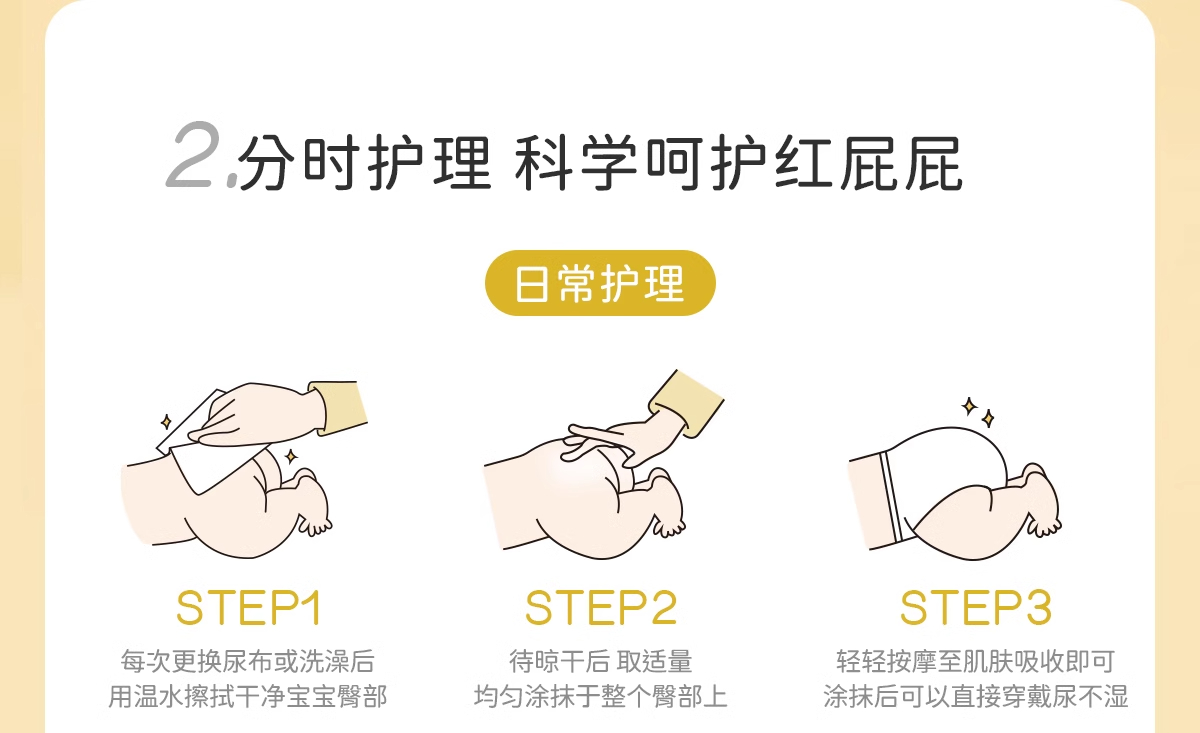 2.分时护理 科学呵护红屁屁

日常护理

STEP1

每次更换尿布或洗澡后
用温水擦拭干净宝宝臀部

STEP2

待晾干后 取适量
均匀涂抹于整个臀部上

STEP3

轻轻按摩至肌肤吸收即可
涂抹后可以直接穿戴尿不湿