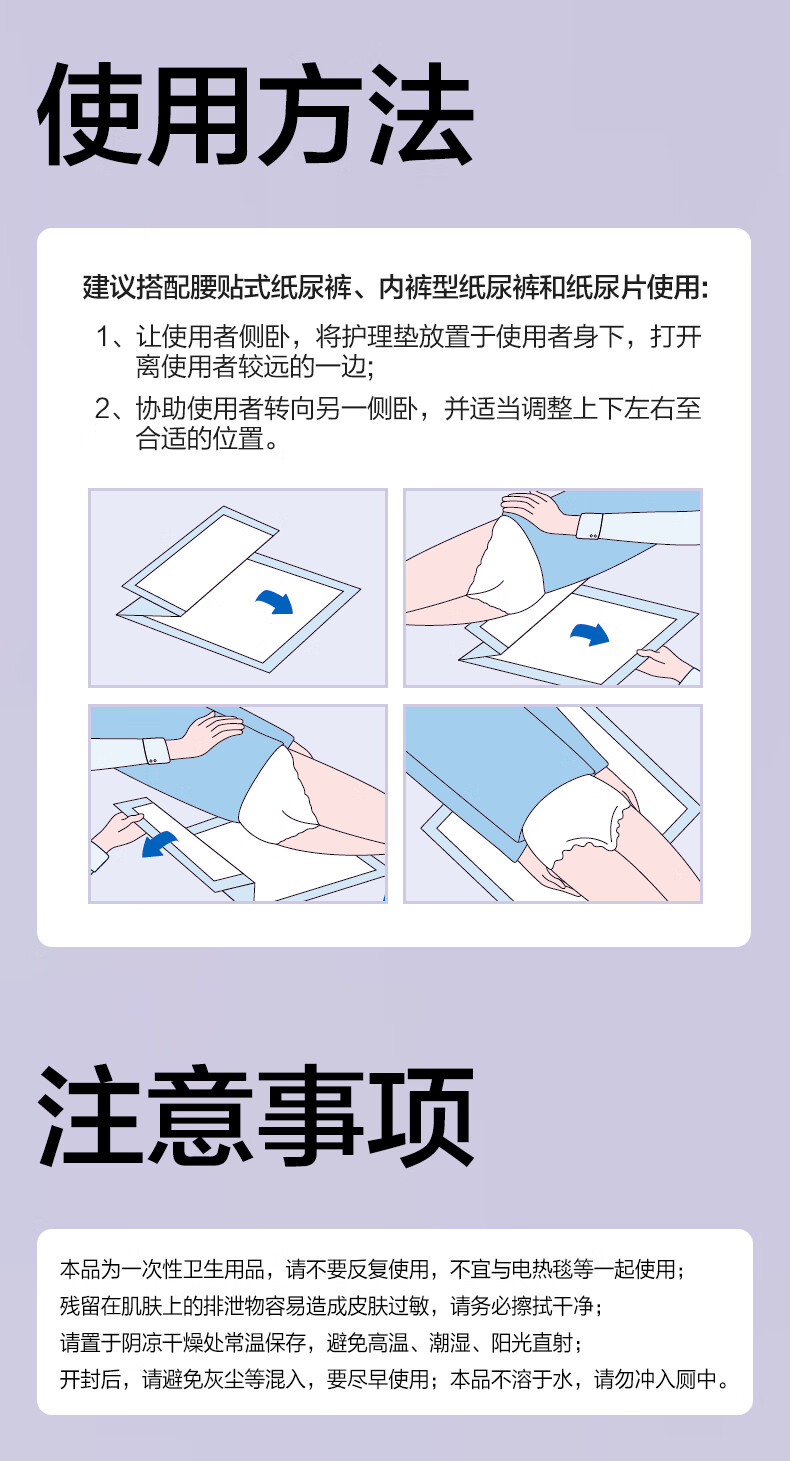 使用方法

建议搭配腰贴式纸尿裤、内裤型纸尿裤和纸尿片使用：

1、让使用者侧卧，将护理垫放置于使用者身下，打开离使用者较远的一边；

2、协助使用者转向另一侧卧，并适当调整上下左右至合适的位置。

注意事项

本品为一次性卫生用品，请不要反复使用，不宜与电热毯等一起使用；
残留在肌肤上的排泄物容易造成皮肤过敏，请务必擦拭干净；
请置于阴凉干燥处常温保存，避免高温、潮湿、阳光直射；
开封后，请避免灰尘等混入，要尽早使用；本品不溶于水，请勿冲入厕中。