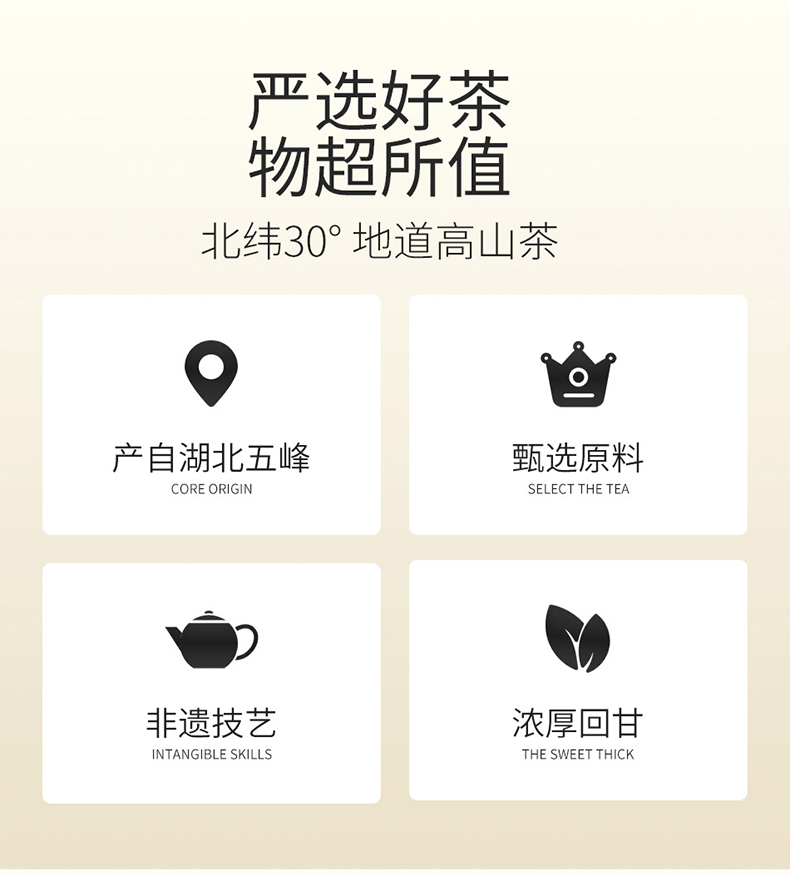 严选好茶
物超所值

北纬30° 地道高山茶

产自湖北五峰
CORE ORIGIN

甄选原料
SELECT THE TEA

非遗技艺
INTANGIBLE SKILLS

浓厚回甘
THE SWEET THICK