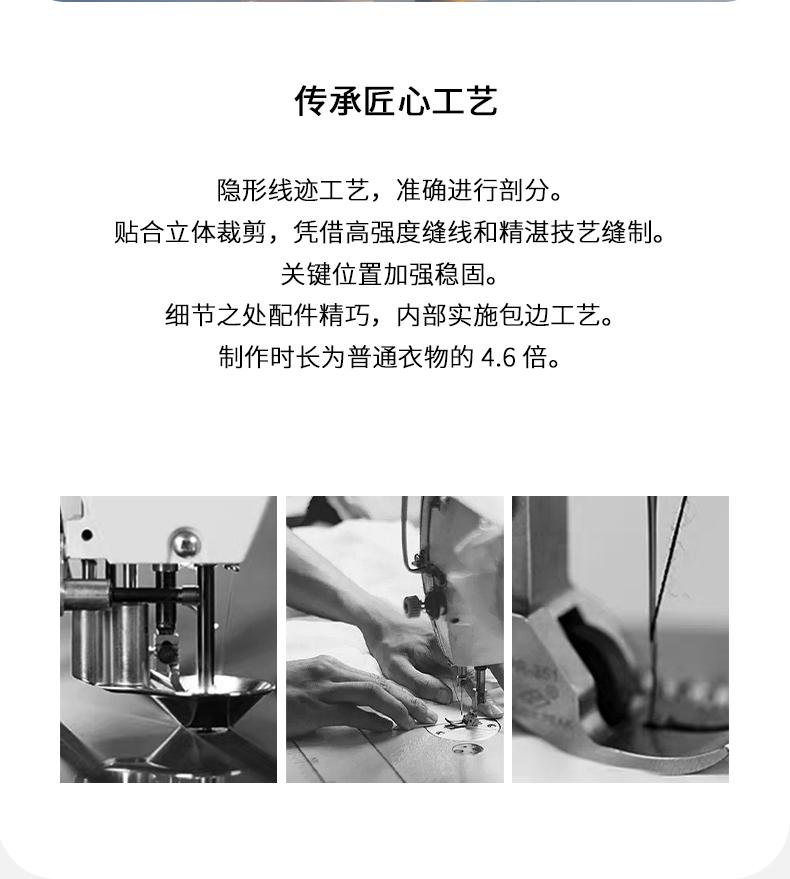 传承匠心工艺

隐形线迹工艺，准确进行剖分。
贴合立体裁剪，凭借高强度缝线和精湛技艺缝制。
关键位置加强稳固。
细节之处配件精巧，内部实施包边工艺。
制作时长为普通衣物的 4.6 倍。