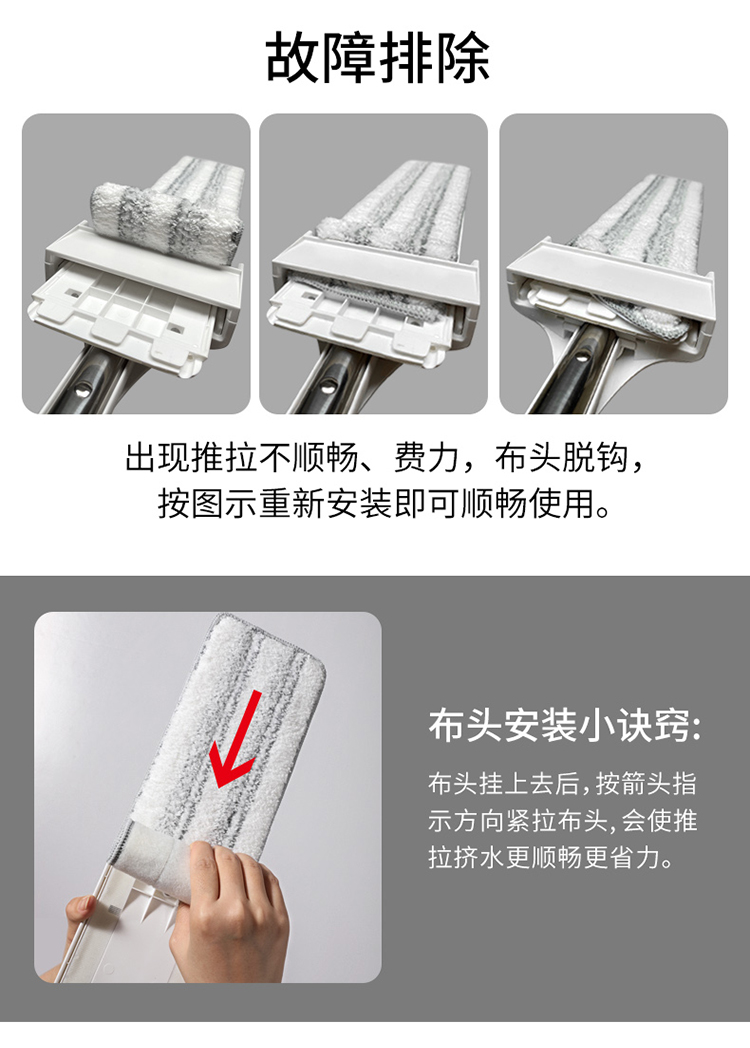 故障排除

出现推拉不顺畅、费力，布头脱钩，按图示重新安装即可顺畅使用。

布头安装小诀窍:

布头挂上去后，按箭头指示方向紧拉布头，会使推拉挤水更顺畅更省力。