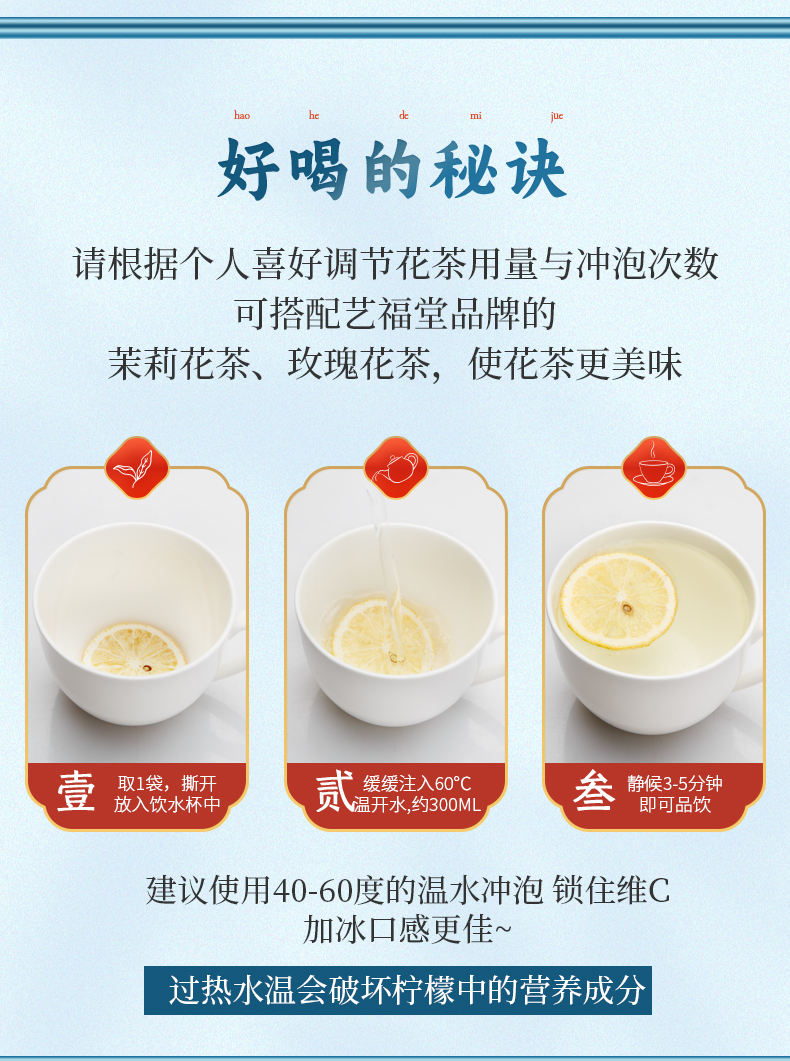 hao he de mi jue
好喝的秘诀

请根据个人喜好调节花茶用量与冲泡次数
可搭配艺福堂品牌的
茉莉花茶、玫瑰花茶，使花茶更美味

壹 取1袋，撕开 放入饮水杯中

贰 缓缓注入60°C 温开水,约300ML

叁 静候3-5分钟 即可品饮

建议使用40-60度的温水冲泡 锁住维C
加冰口感更佳~

过热水温会破坏柠檬中的营养成分