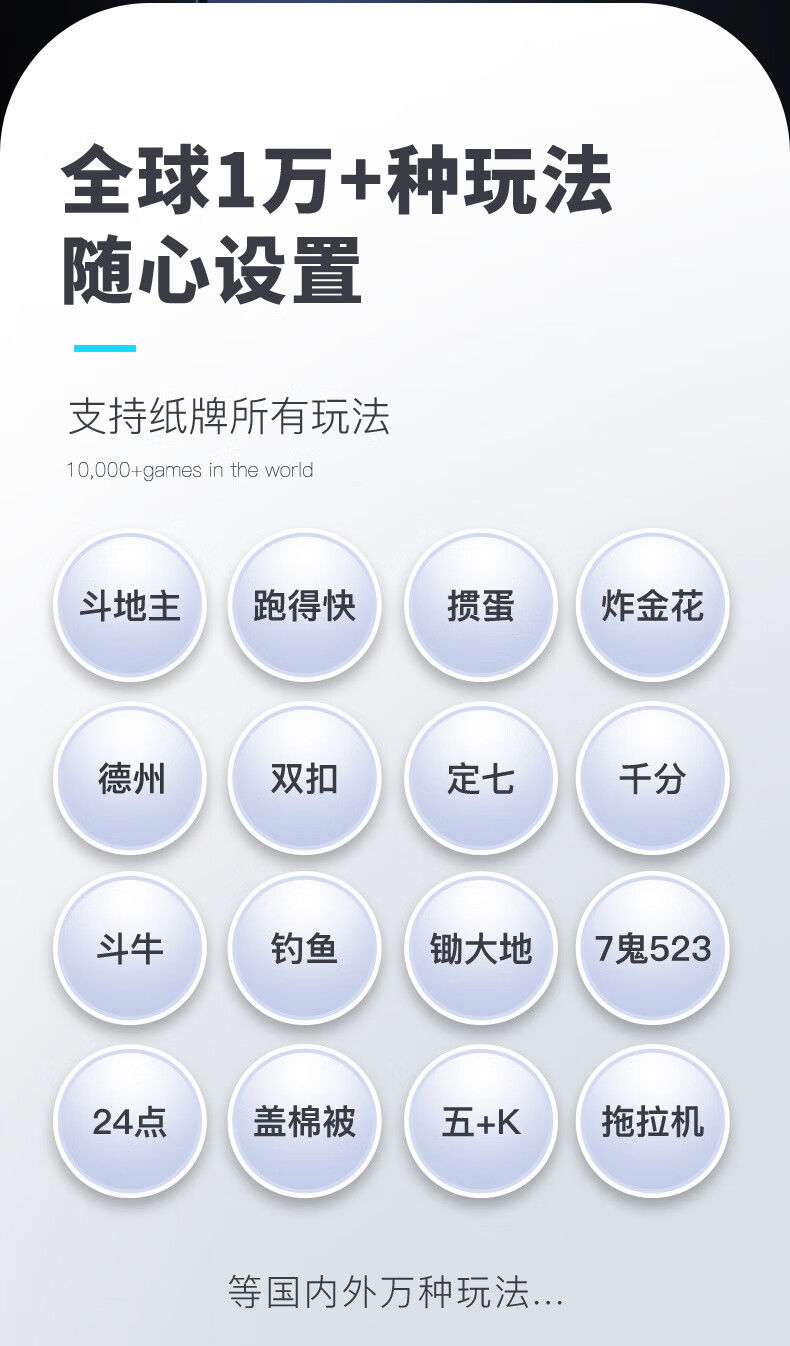 全球1万+种玩法
随心设置

支持纸牌所有玩法

10,000+games in the world

斗地主

跑得快

掼蛋

炸金花

德州

双扣

定七

千分

斗牛

钓鱼

锄大地

7鬼523

24点

盖棉被

五+K

拖拉机

等国内外万种玩法...