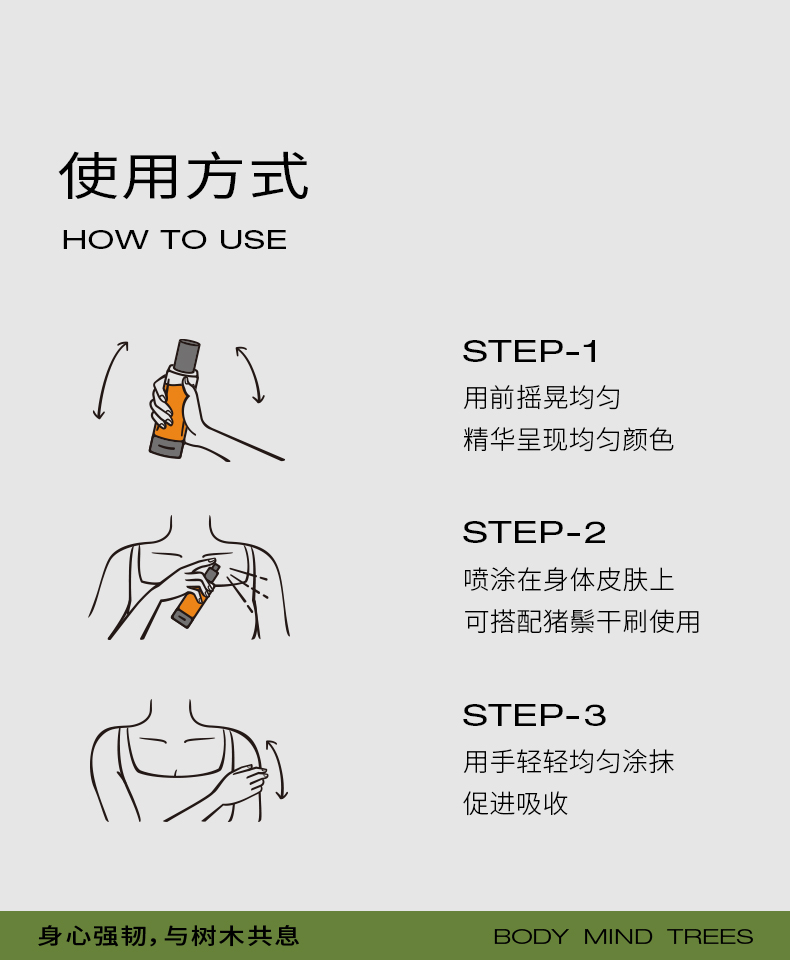 使用方式
HOW TO USE

STEP-1
用前摇晃均匀
精华呈现均匀颜色

STEP-2
喷涂在身体皮肤上
可搭配猪鬃干刷使用

STEP-3
用手轻轻均匀涂抹
促进吸收

身心强韧，与树木共息
BODY MIND TREES