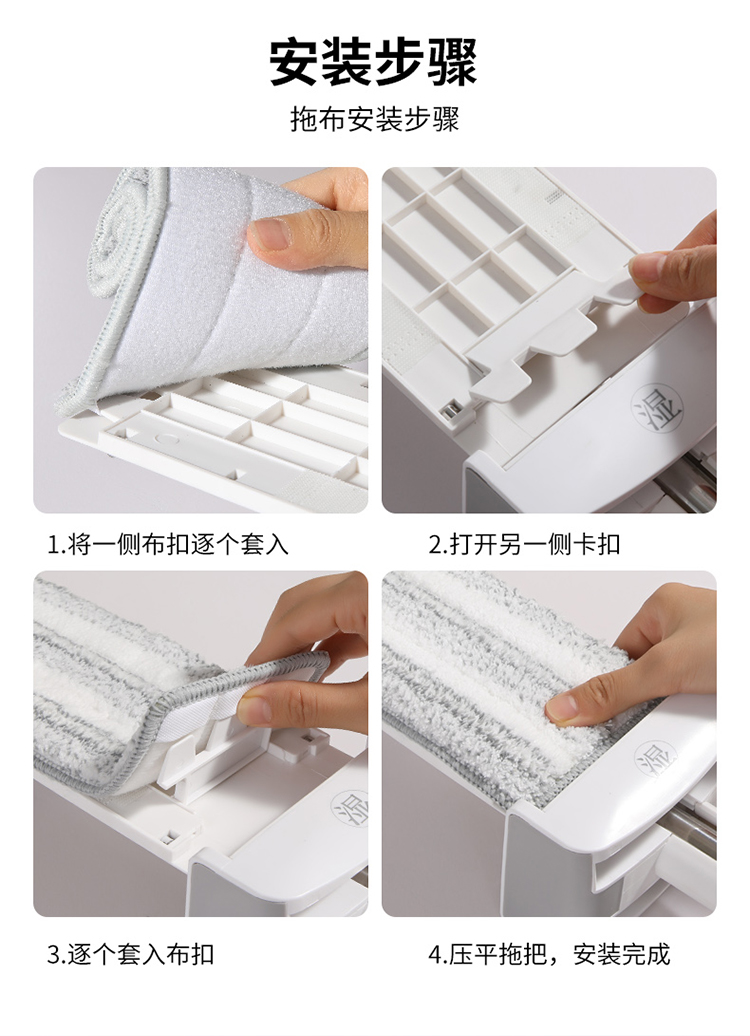 安装步骤

拖布安装步骤

湿

1.将一侧布扣逐个套入

2.打开另一侧卡扣

湿

湿

3.逐个套入布扣

4.压平拖把，安装完成