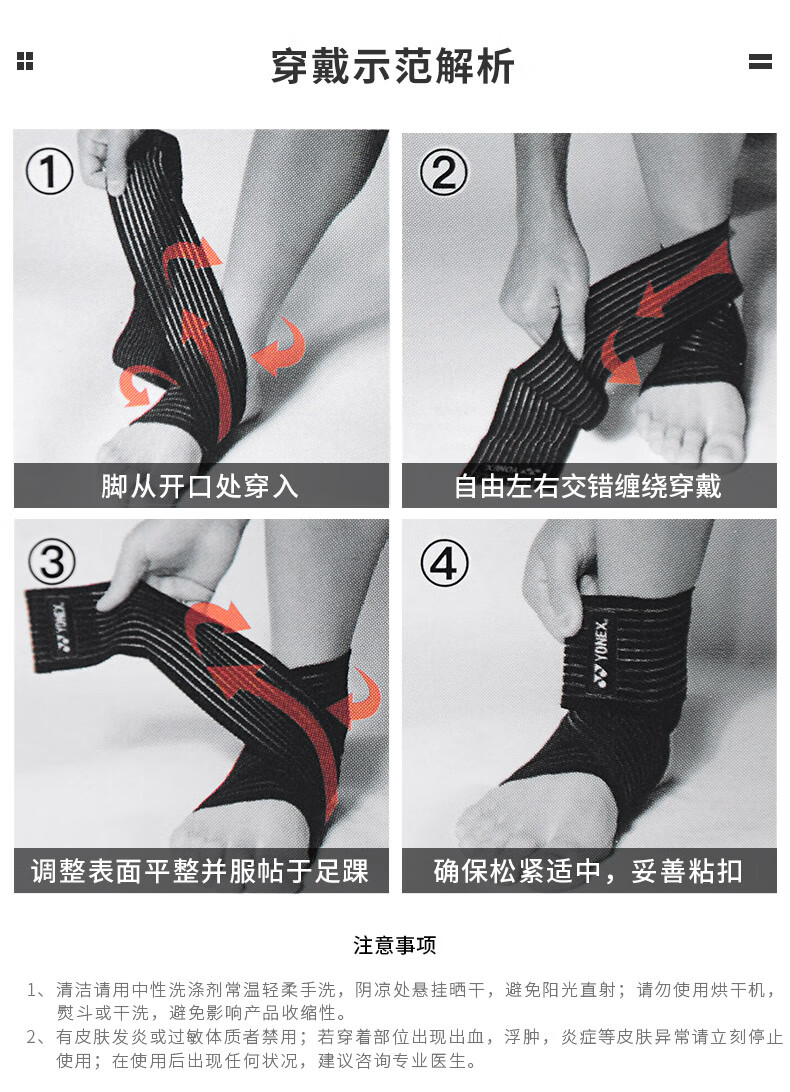 穿戴示范解析

①
脚从开口处穿入

②
自由左右交错缠绕穿戴

③
YONEX
调整表面平整并服帖于足踝

④
YONEX
确保松紧适中，妥善粘扣

注意事项

1、清洁请用中性洗涤剂常温轻柔手洗，阴凉处悬挂晒干，避免阳光直射；请勿使用烘干机，熨斗或干洗，避免影响产品收缩性。
2、有皮肤发炎或过敏体质者禁用；若穿着部位出现出血，浮肿，炎症等皮肤异常请立刻停止使用；在使用后出现任何状况，建议咨询专业医生。