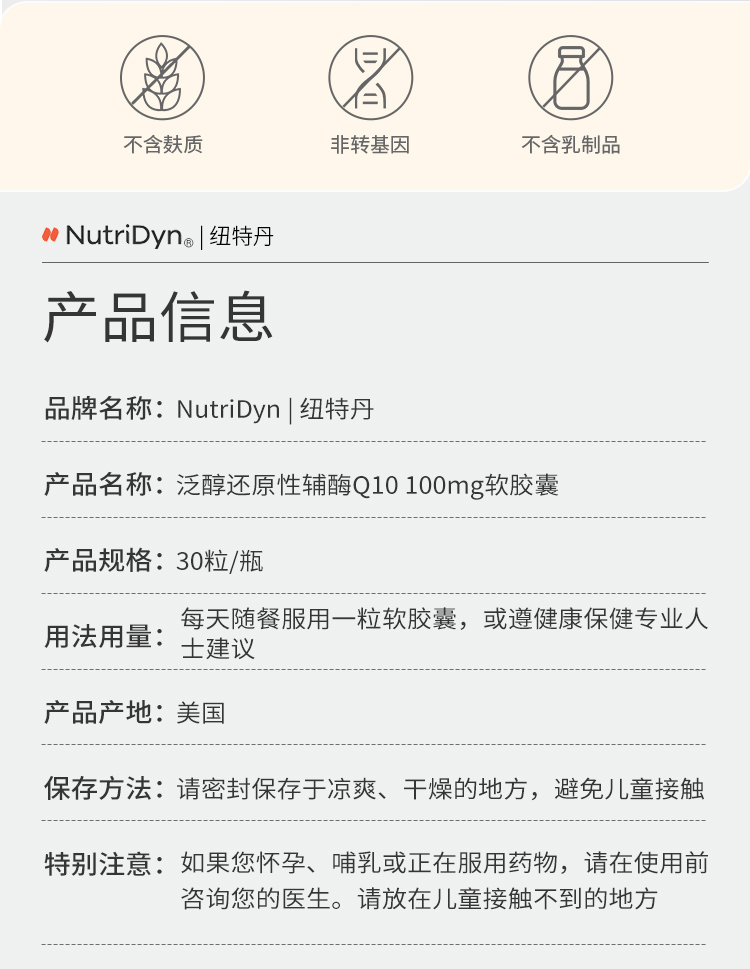 不含麸质

非转基因

不含乳制品

NutriDyn® | 纽特丹

产品信息

品牌名称：NutriDyn | 纽特丹

产品名称：泛醇还原性辅酶Q10 100mg软胶囊

产品规格：30粒/瓶

用法用量：每天随餐服用一粒软胶囊，或遵健康保健专业人士建议

产品产地：美国

保存方法：请密封保存于凉爽、干燥的地方，避免儿童接触

特别注意：如果您怀孕、哺乳或正在服用药物，请在使用前咨询您的医生。请放在儿童接触不到的地方