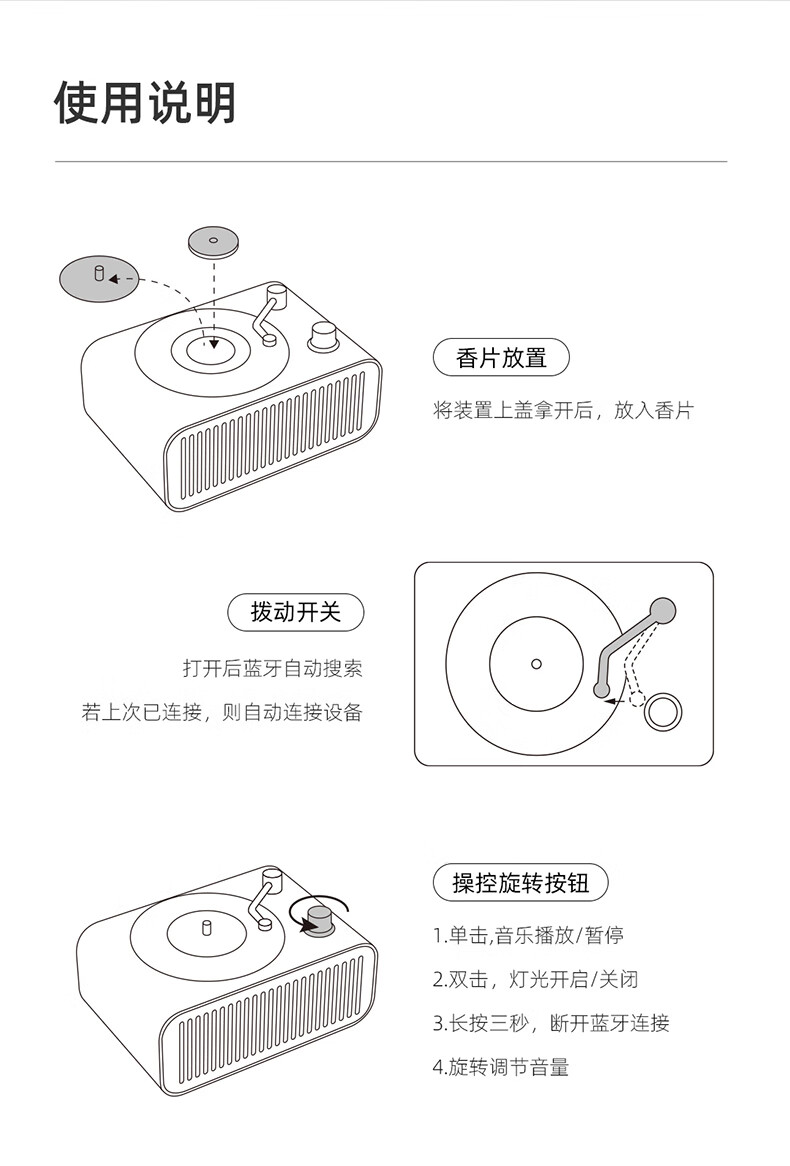 使用说明

香片放置

将装置上盖拿开后，放入香片

拨动开关

打开后蓝牙自动搜索

若上次已连接，则自动连接设备

操控旋转按钮

1.单击,音乐播放/暂停

2.双击，灯光开启/关闭

3.长按三秒，断开蓝牙连接

4.旋转调节音量