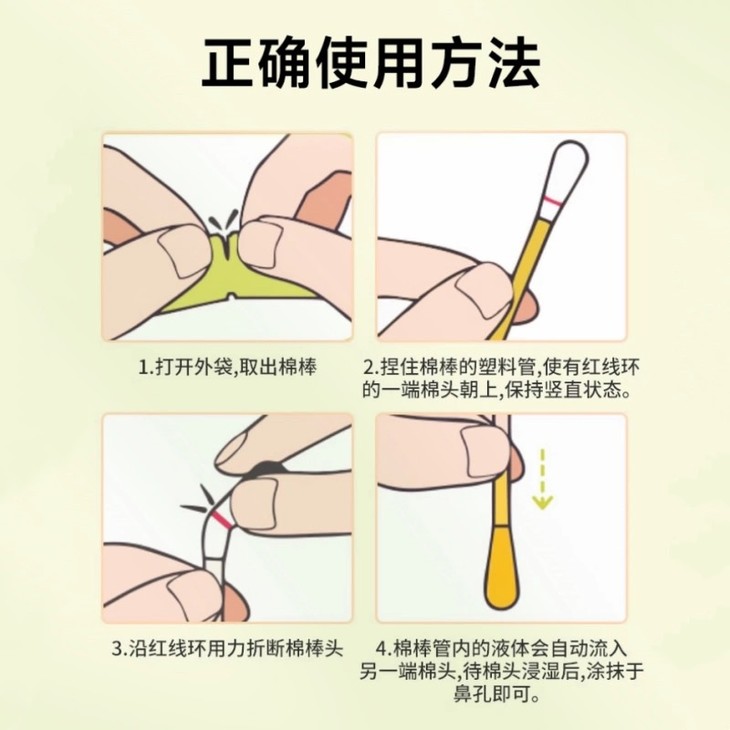 正确使用方法

1.打开外袋,取出棉棒

2.捏住棉棒的塑料管,使有红线环的一端棉头朝上,保持竖直状态。

3.沿红线环用力折断棉棒头

4.棉棒管内的液体会自动流入另一端棉头,待棉头浸湿后,涂抹于鼻孔即可。