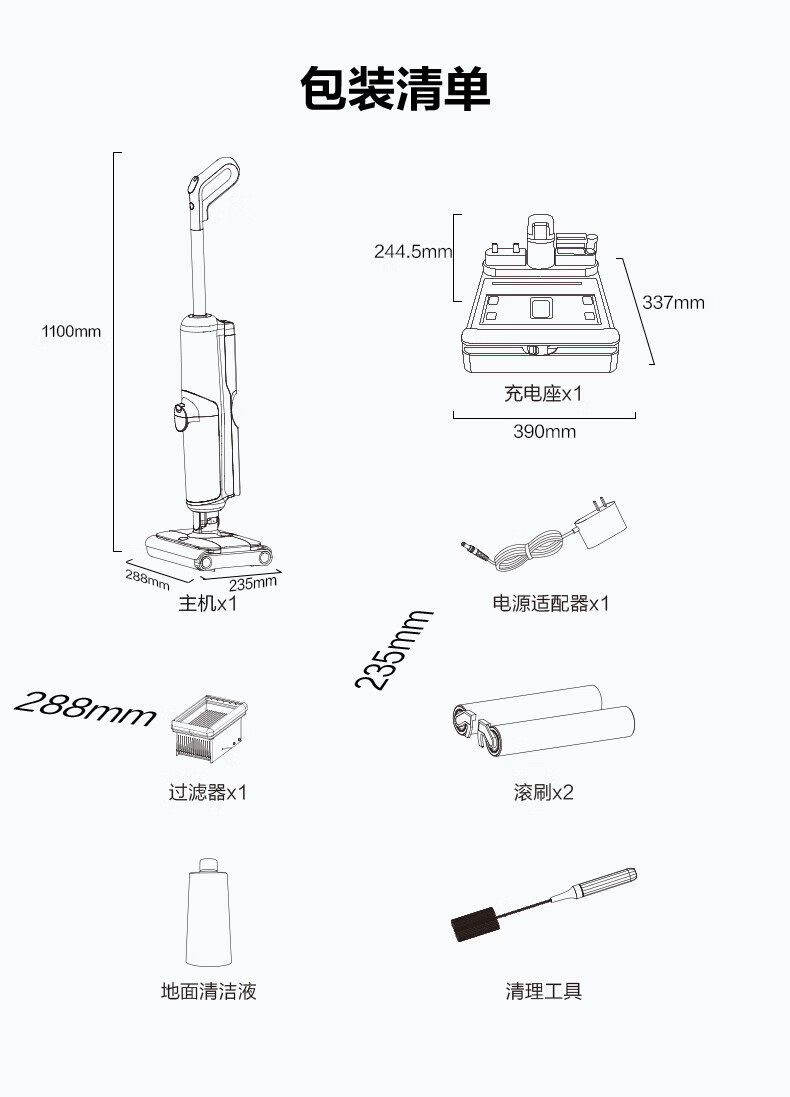 包装清单

1100mm

288mm

235mm

主机x1

244.5mm

337mm

充电座x1

390mm

电源适配器x1

235mm

288mm

过滤器x1

滚刷x2

地面清洁液

清理工具