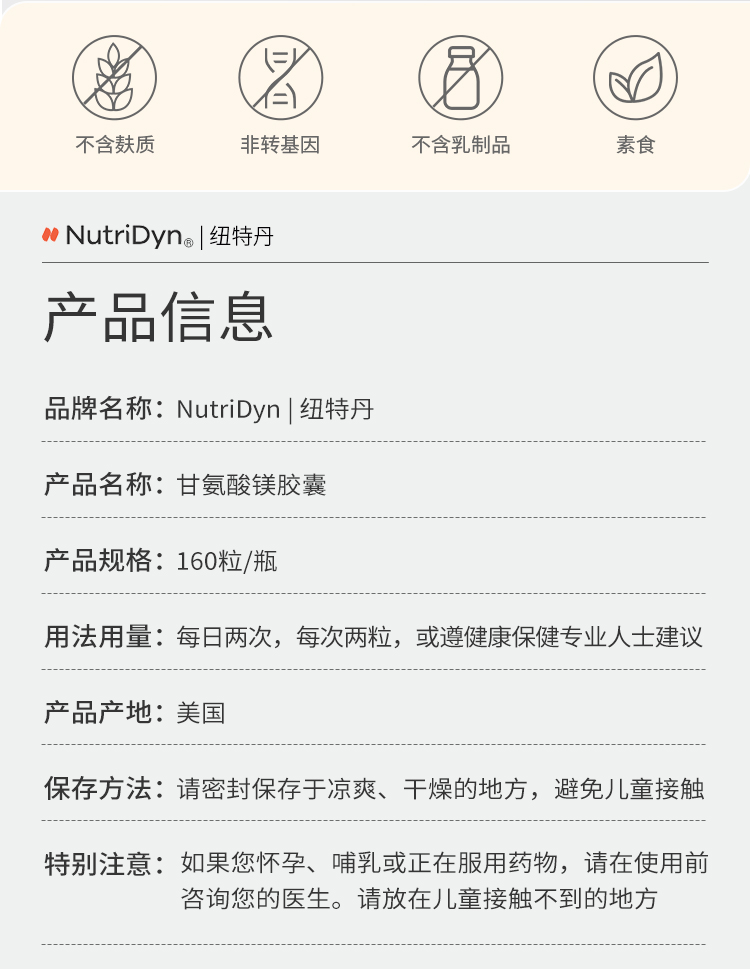 不含麸质 非转基因 不含乳制品 素食

NutriDyn® | 纽特丹

产品信息

品牌名称：NutriDyn | 纽特丹

产品名称：甘氨酸镁胶囊

产品规格：160粒/瓶

用法用量：每日两次，每次两粒，或遵健康保健专业人士建议

产品产地：美国

保存方法：请密封保存于凉爽、干燥的地方，避免儿童接触

特别注意：如果您怀孕、哺乳或正在服用药物，请在使用前咨询您的医生。请放在儿童接触不到的地方