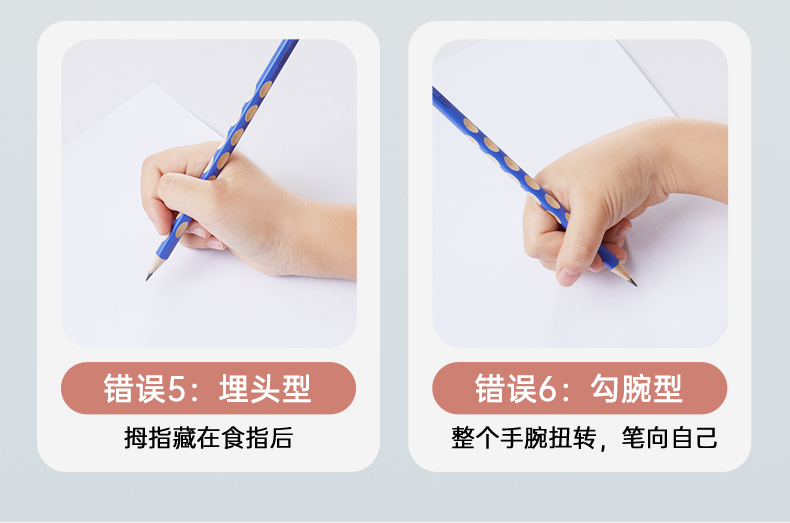 错误5：埋头型

拇指藏在食指后

错误6：勾腕型

整个手腕扭转，笔向自己