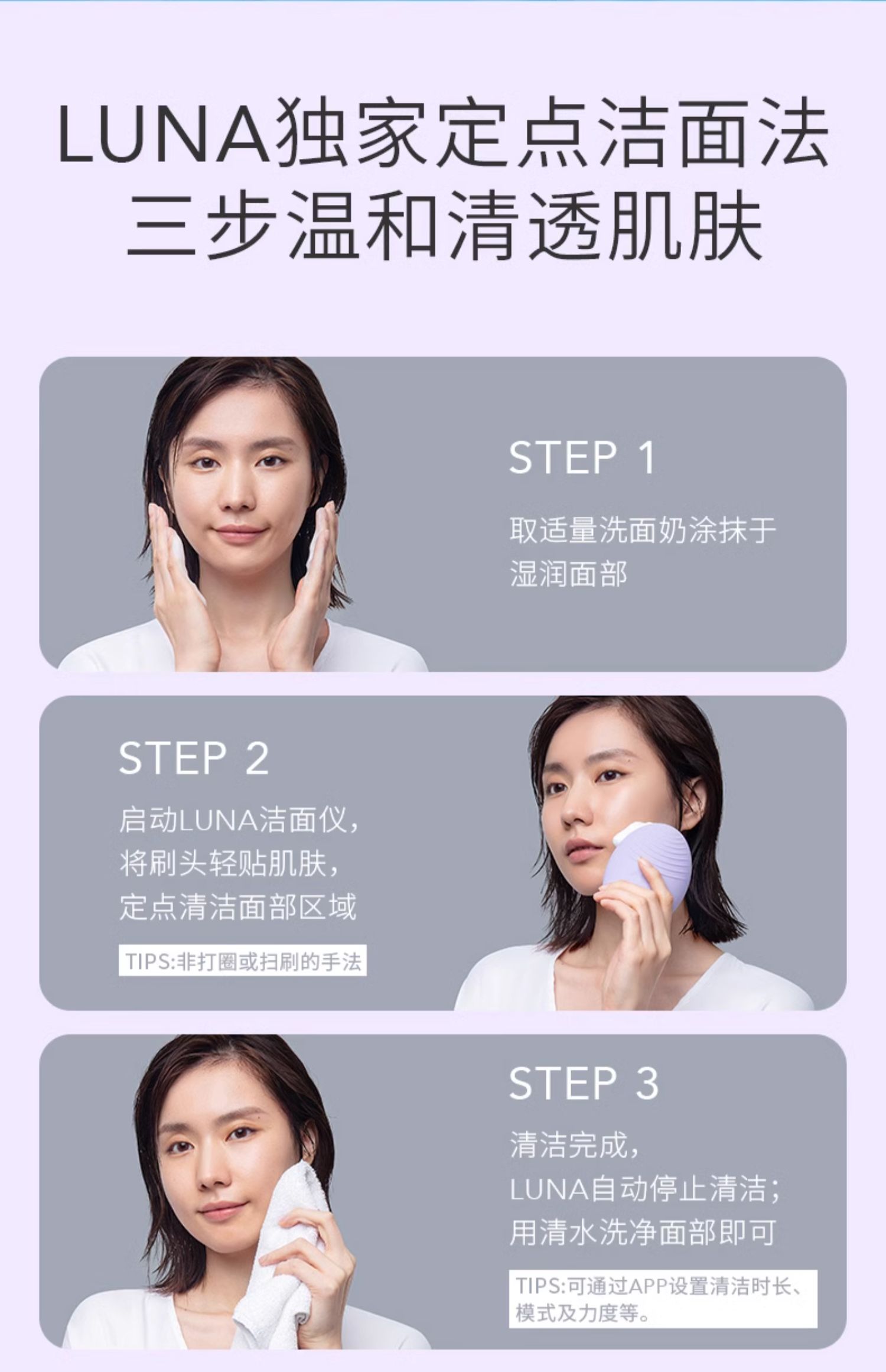 LUNA独家定点洁面法
三步温和清透肌肤

STEP 1
取适量洗面奶涂抹于湿润面部

STEP 2
启动LUNA洁面仪，将刷头轻贴肌肤，定点清洁面部区域

TIPS:非打圈或扫刷的手法

STEP 3
清洁完成，LUNA自动停止清洁；用清水洗净面部即可

TIPS:可通过APP设置清洁时长、模式及力度等。