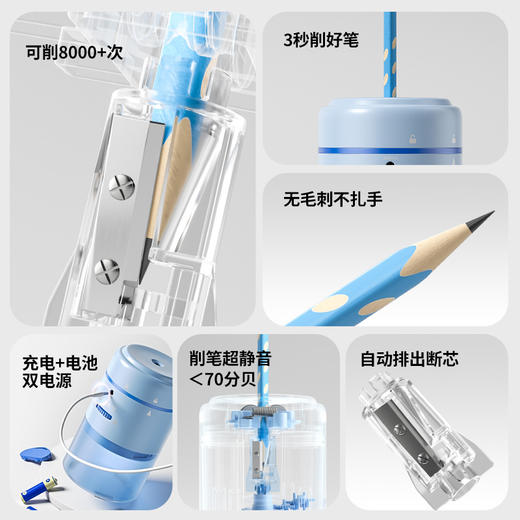 可削8000+次

3秒削好笔

无毛刺不扎手

充电+电池
双电源

削笔超静音
<70分贝

自动排出断芯