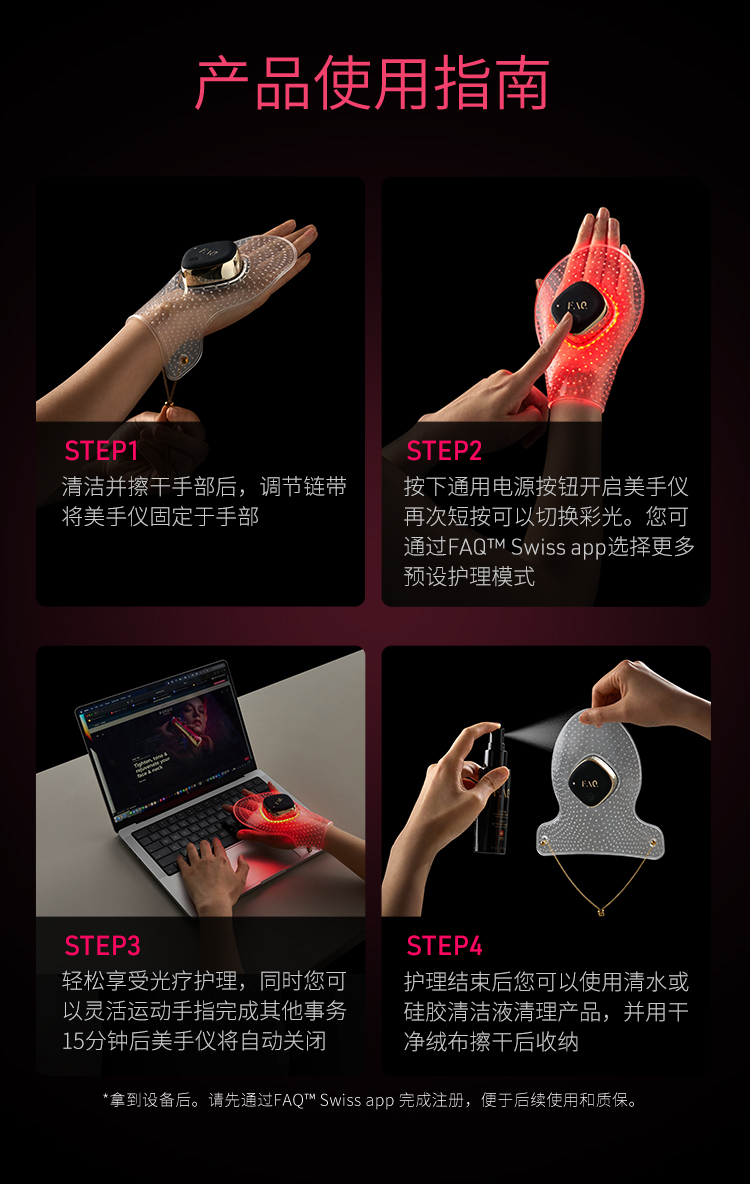 产品使用指南

FAQ

STEP1
清洁并擦干手部后，调节链带将美手仪固定于手部

FAQ

STEP2
按下通用电源按钮开启美手仪再次短按可以切换彩光。您可通过FAQ™ Swiss app选择更多预设护理模式

Tighten, tone & rejuvenate your face & neck

STEP3
轻松享受光疗护理，同时您可以灵活运动手指完成其他事务15分钟后美手仪将自动关闭

FAQ

STEP4
护理结束后您可以使用清水或硅胶清洁液清理产品，并用干净绒布擦干后收纳

*拿到设备后。请先通过FAQ™ Swiss app 完成注册，便于后续使用和质保。