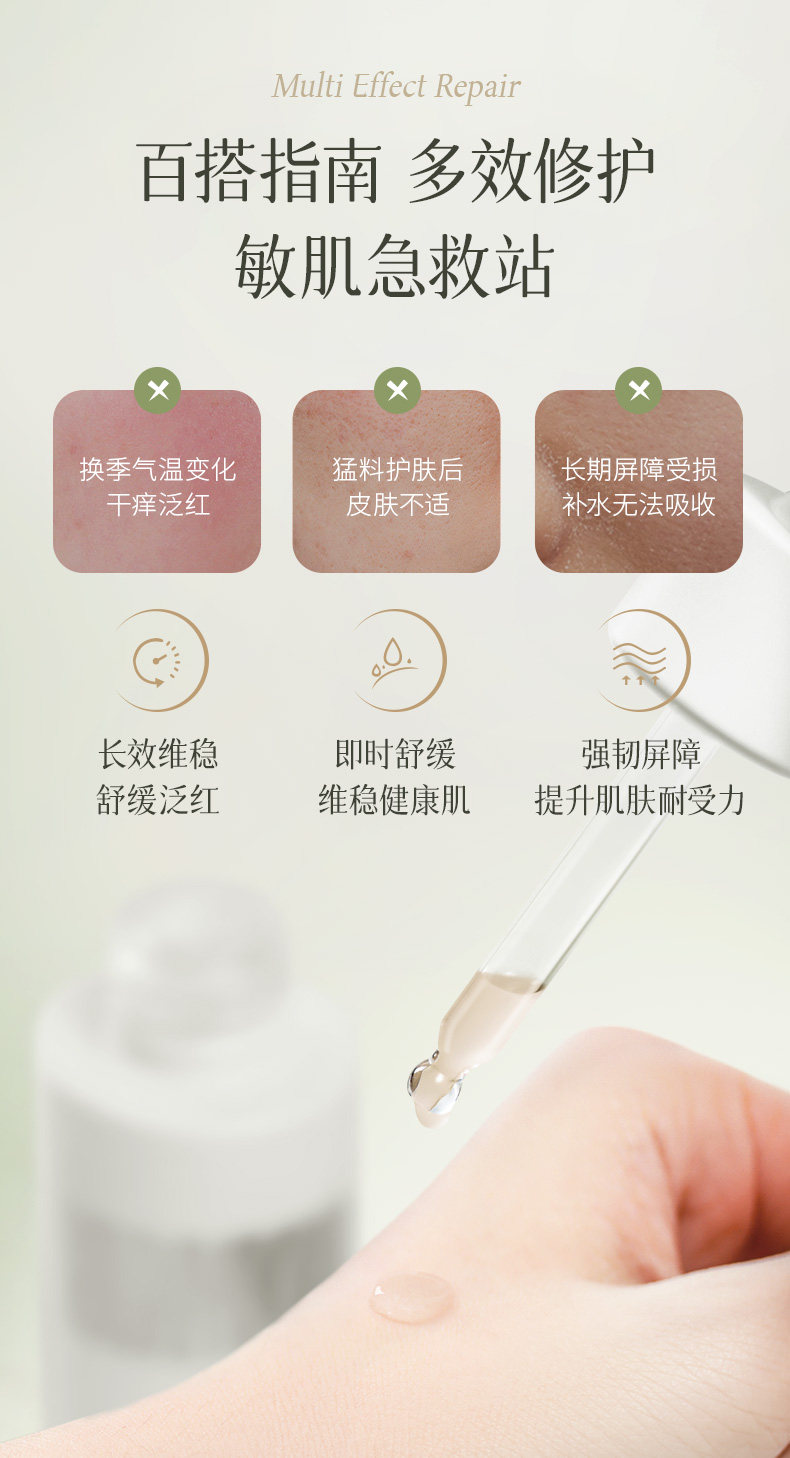 Multi Effect Repair

百搭指南 多效修护
敏肌急救站

换季气温变化
干痒泛红

猛料护肤后
皮肤不适

长期屏障受损
补水无法吸收

长效维稳
舒缓泛红

即时舒缓
维稳健康肌

强韧屏障
提升肌肤耐受力