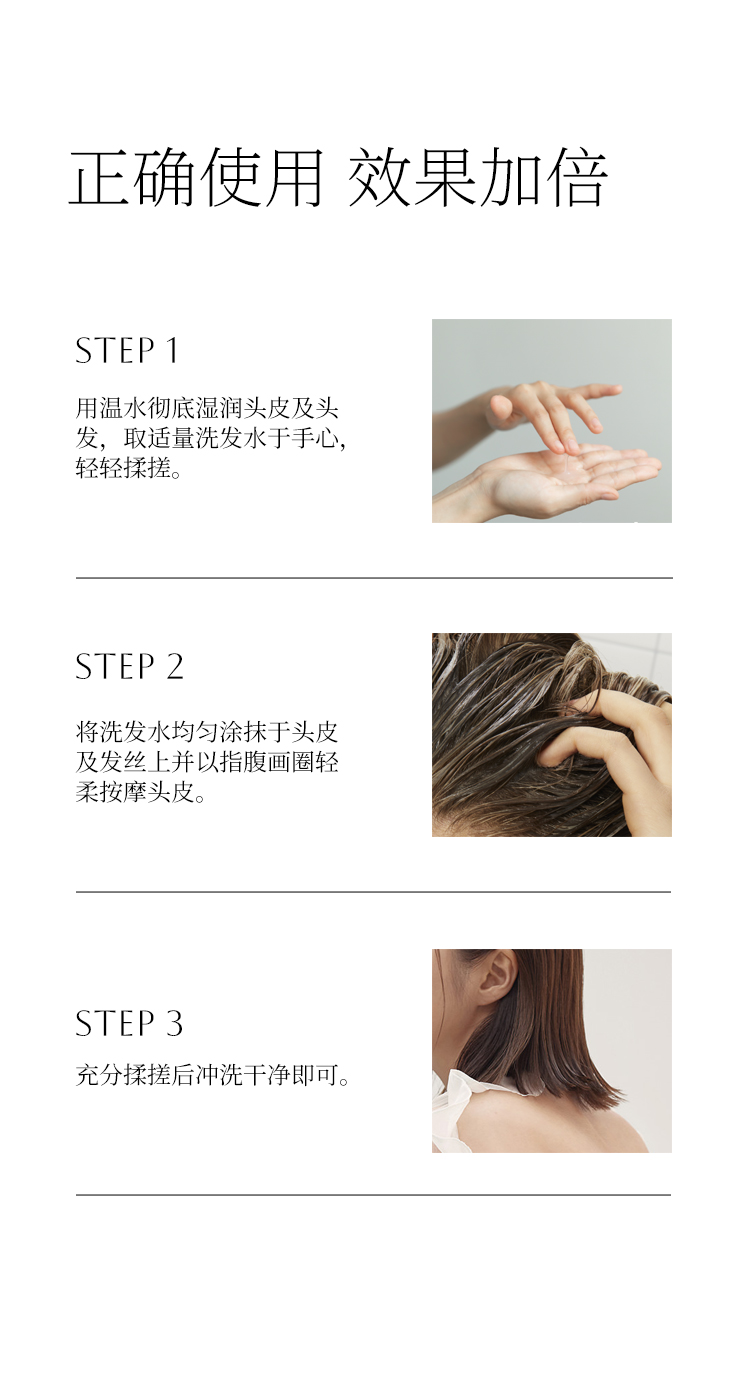 正确使用 效果加倍

STEP 1

用温水彻底湿润头皮及头发，取适量洗发水于手心，轻轻揉搓。

STEP 2

将洗发水均匀涂抹于头皮及发丝上并以指腹画圈轻柔按摩头皮。

STEP 3

充分揉搓后冲洗干净即可。