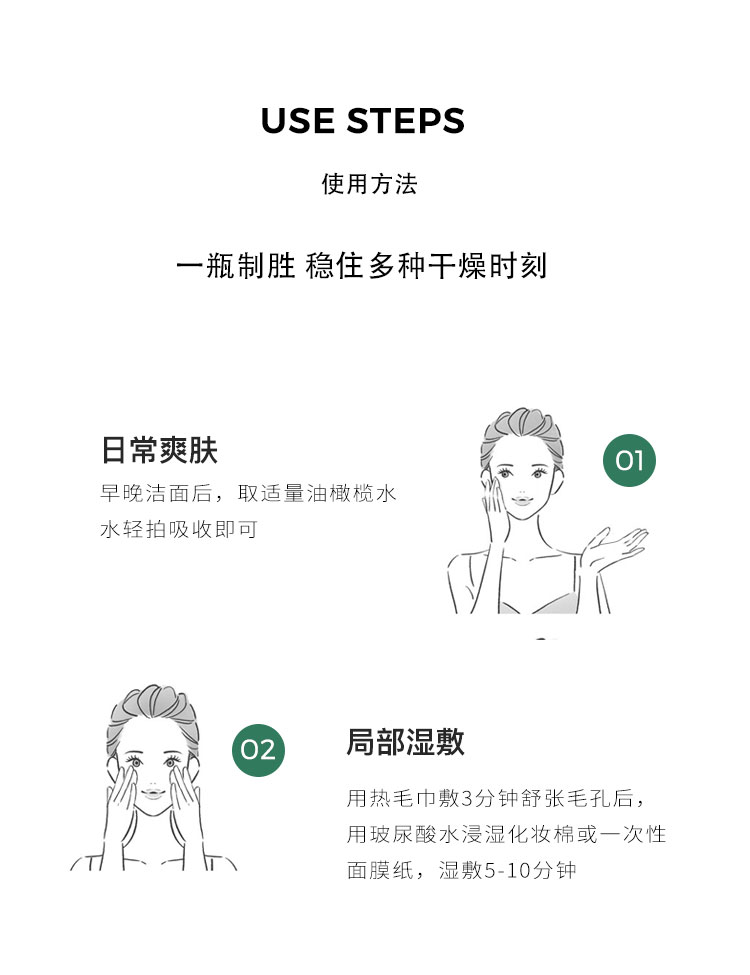 USE STEPS

使用方法

一瓶制胜 稳住多种干燥时刻

日常爽肤

早晚洁面后，取适量油橄榄水水轻拍吸收即可

01

02

局部湿敷

用热毛巾敷3分钟舒张毛孔后，用玻尿酸水浸湿化妆棉或一次性面膜纸，湿敷5-10分钟