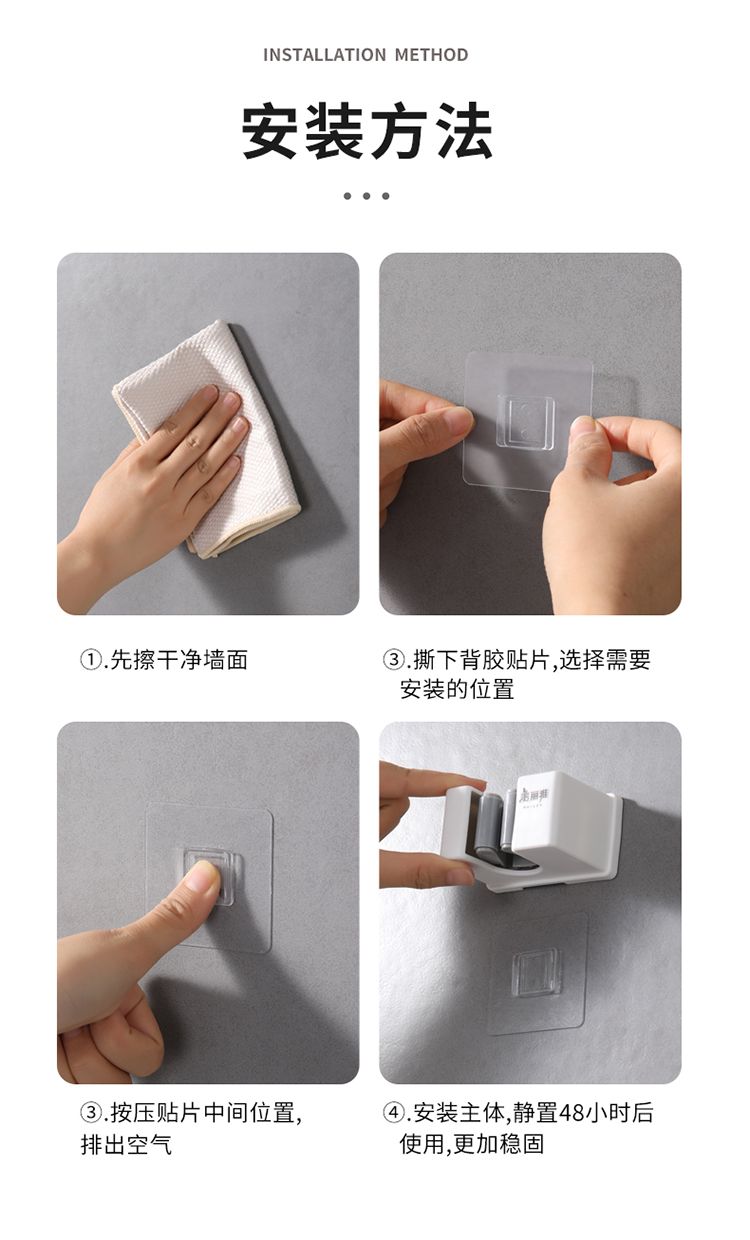 INSTALLATION METHOD

安装方法

①.先擦干净墙面

③.撕下背胶贴片,选择需要安装的位置

③.按压贴片中间位置,排出空气

④.安装主体,静置48小时后使用,更加稳固