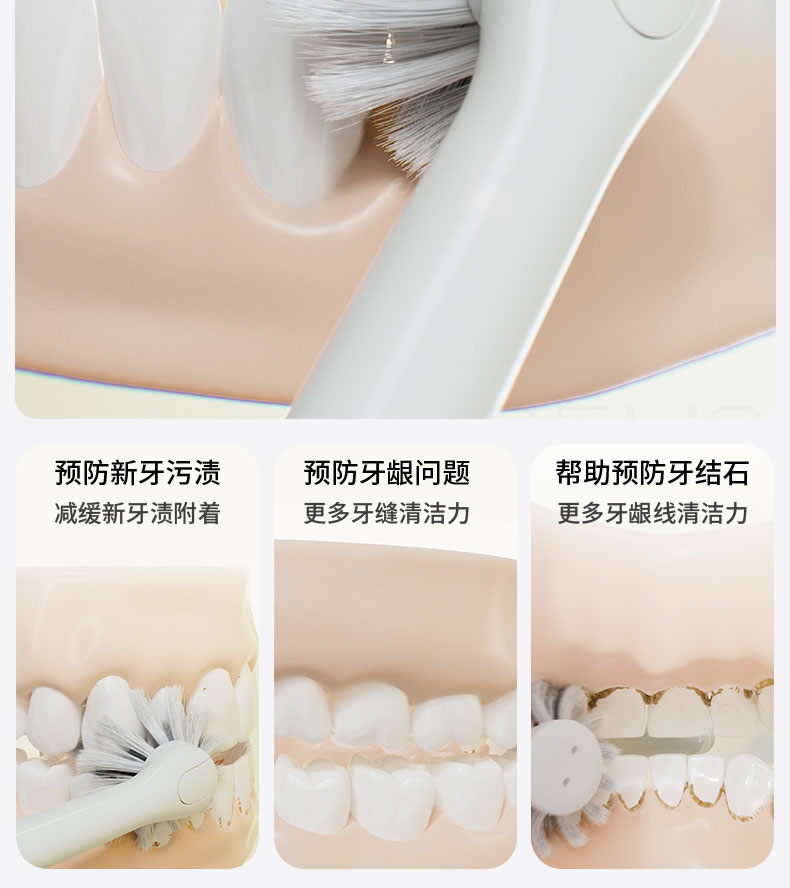 预防新牙污渍
减缓新牙渍附着

预防牙龈问题
更多牙缝清洁力

帮助预防牙结石
更多牙龈线清洁力