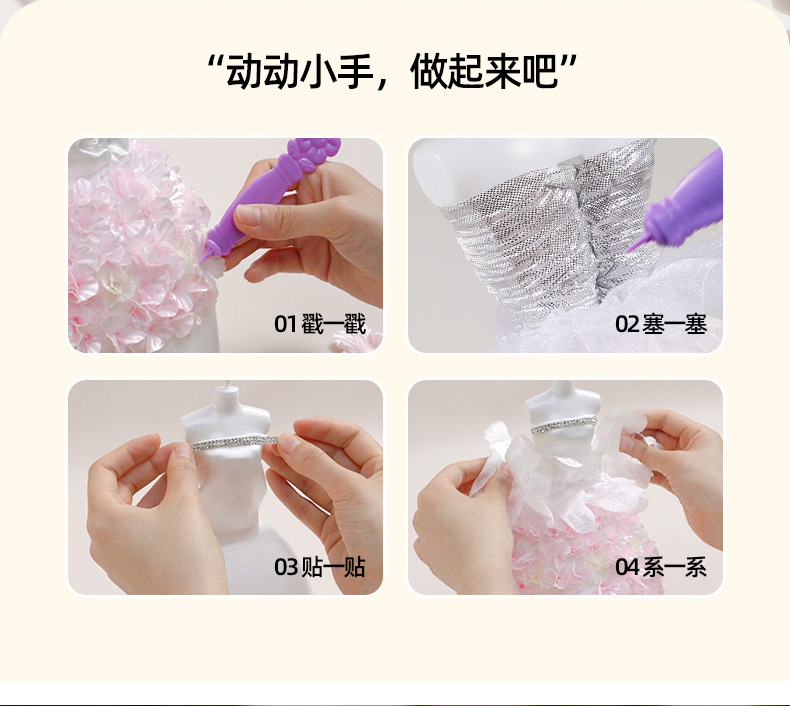 “动动小手，做起来吧”

01 戳一戳

02 塞一塞

03 贴一贴

04 系一系