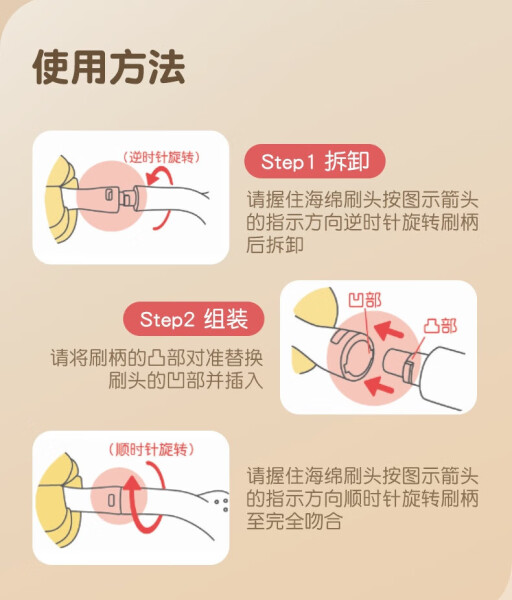 使用方法

（逆时针旋转）

Step1 拆卸

请握住海绵刷头按图示箭头的指示方向逆时针旋转刷柄后拆卸

Step2 组装

请将刷柄的凸部对准替换刷头的凹部并插入

凹部

凸部

（顺时针旋转）

请握住海绵刷头按图示箭头的指示方向顺时针旋转刷柄至完全吻合