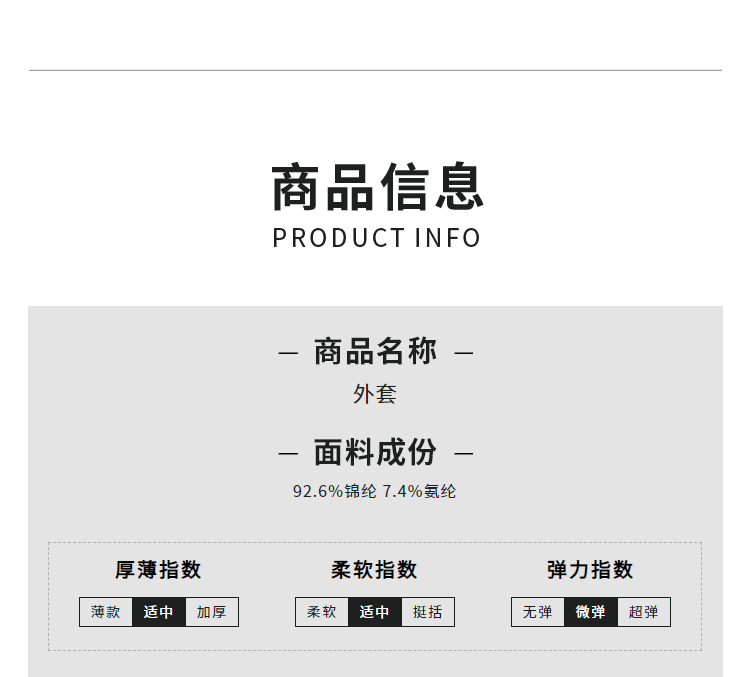 商品信息
PRODUCT INFO

— 商品名称 —
外套

— 面料成份 —
92.6%锦纶 7.4%氨纶

厚薄指数
薄款 适中 加厚

柔软指数
柔软 适中 挺括

弹力指数
无弹 微弹 超弹