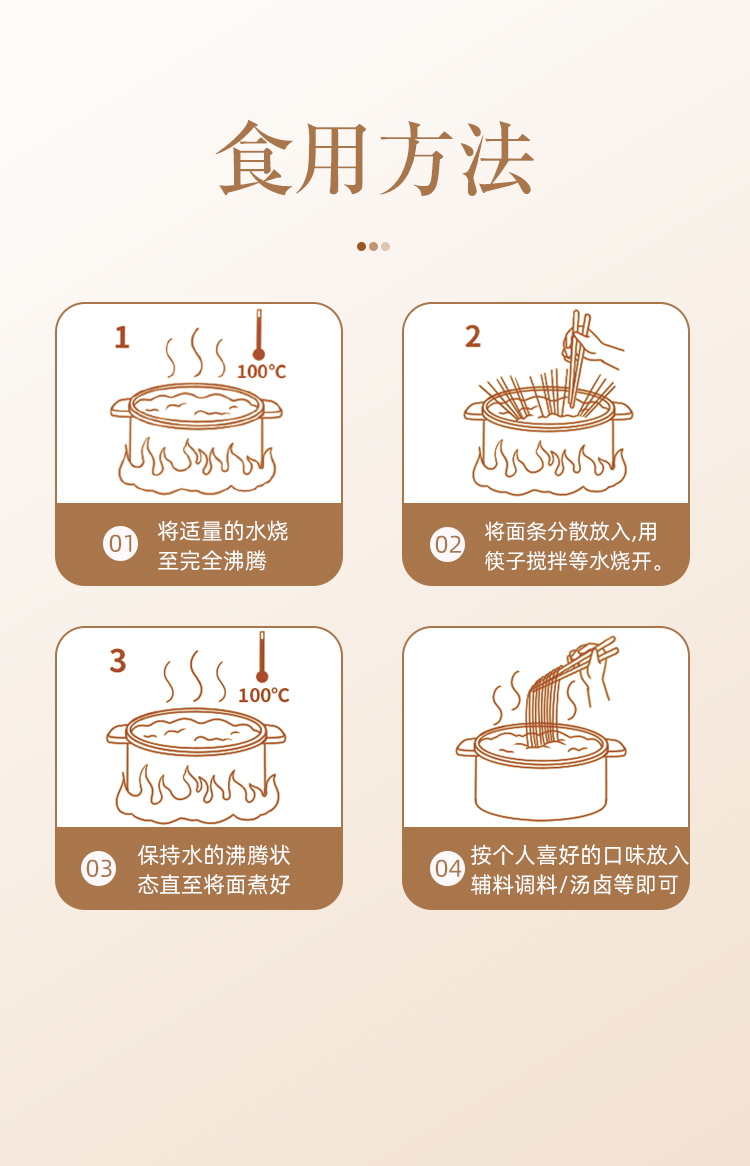 食用方法

1
100°C

01 将适量的水烧至完全沸腾

2

02 将面条分散放入,用筷子搅拌等水烧开。

3
100°C

03 保持水的沸腾状态直至将面煮好

04 按个人喜好的口味放入辅料调料/汤卤等即可