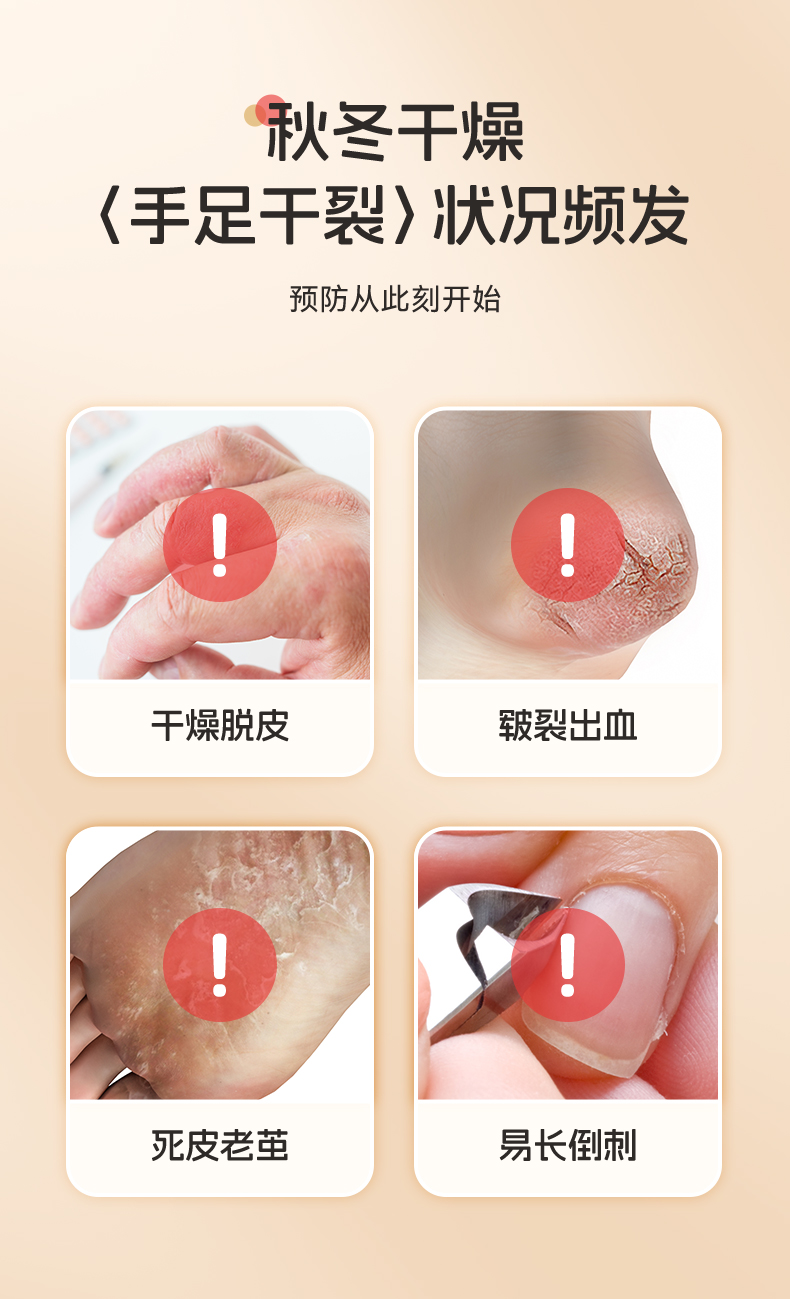 秋冬干燥
〈手足干裂〉状况频发

预防从此刻开始

!

干燥脱皮

!

皲裂出血

!

死皮老茧

!

易长倒刺