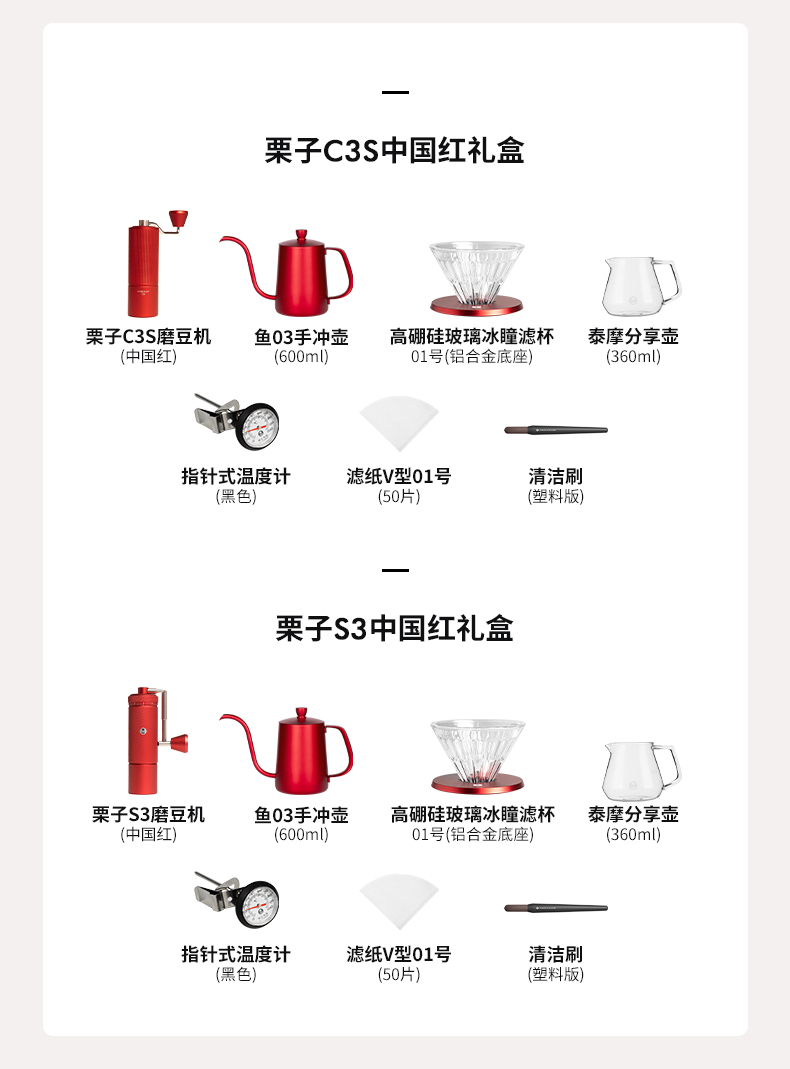 栗子C3S中国红礼盒

栗子C3S磨豆机
(中国红)

鱼03手冲壶
(600ml)

高硼硅玻璃冰瞳滤杯
01号(铝合金底座)

泰摩分享壶
(360ml)

指针式温度计
(黑色)

滤纸V型01号
(50片)

清洁刷
(塑料版)

栗子S3中国红礼盒

栗子S3磨豆机
(中国红)

鱼03手冲壶
(600ml)

高硼硅玻璃冰瞳滤杯
01号(铝合金底座)

泰摩分享壶
(360ml)

指针式温度计
(黑色)

滤纸V型01号
(50片)

清洁刷
(塑料版)