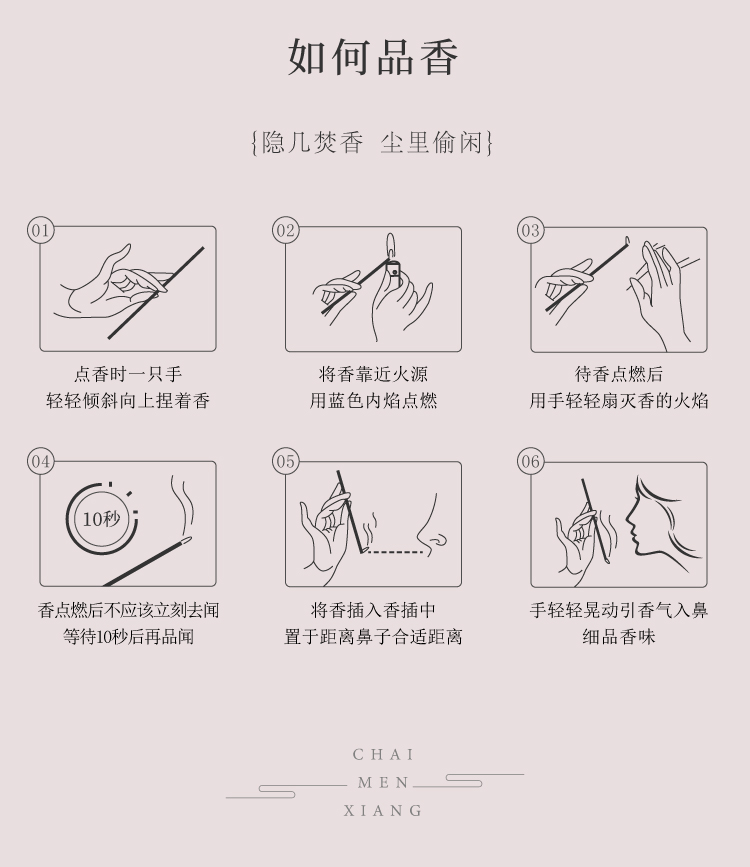 如何品香

{隐几焚香 尘里偷闲}

01

点香时一只手
轻轻倾斜向上捏着香

02

将香靠近火源
用蓝色内焰点燃

03

待香点燃后
用手轻轻扇灭香的火焰

04

10秒

香点燃后不应该立刻去闻
等待10秒后再品闻

05

将香插入香插中
置于距离鼻子合适距离

06

手轻轻晃动引香气入鼻
细品香味

CHAI
MEN
XIANG