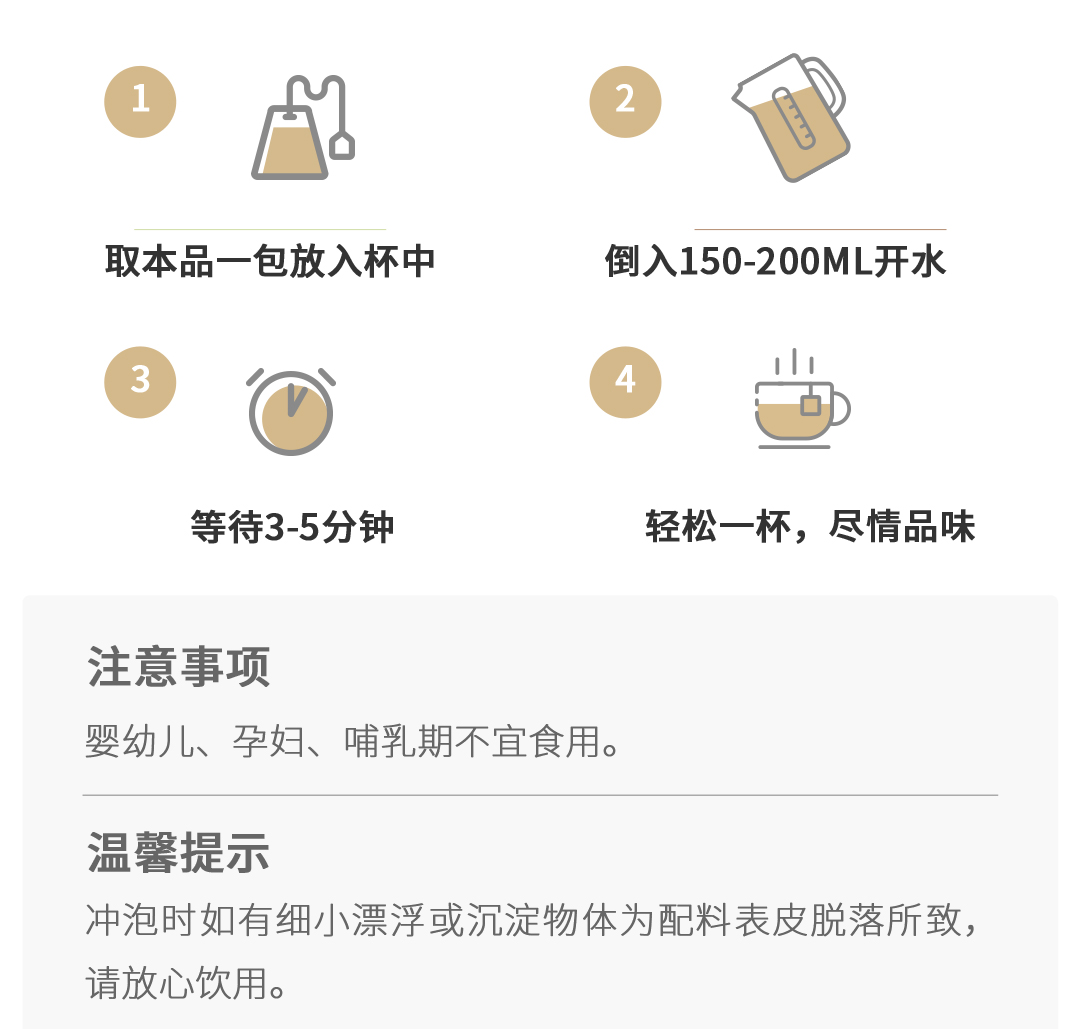 1

取本品一包放入杯中

2

倒入150-200ML开水

3

等待3-5分钟

4

轻松一杯，尽情品味

注意事项

婴幼儿、孕妇、哺乳期不宜食用。

温馨提示

冲泡时如有细小漂浮或沉淀物体为配料表皮脱落所致，请放心饮用。