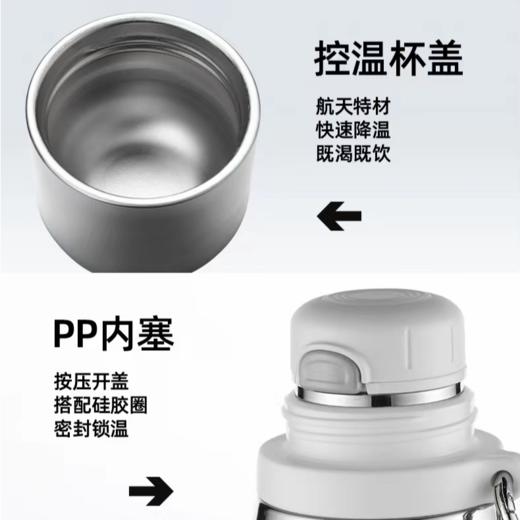 控温杯盖

航天特材
快速降温
既渴既饮

PP内塞

按压开盖
搭配硅胶圈
密封锁温