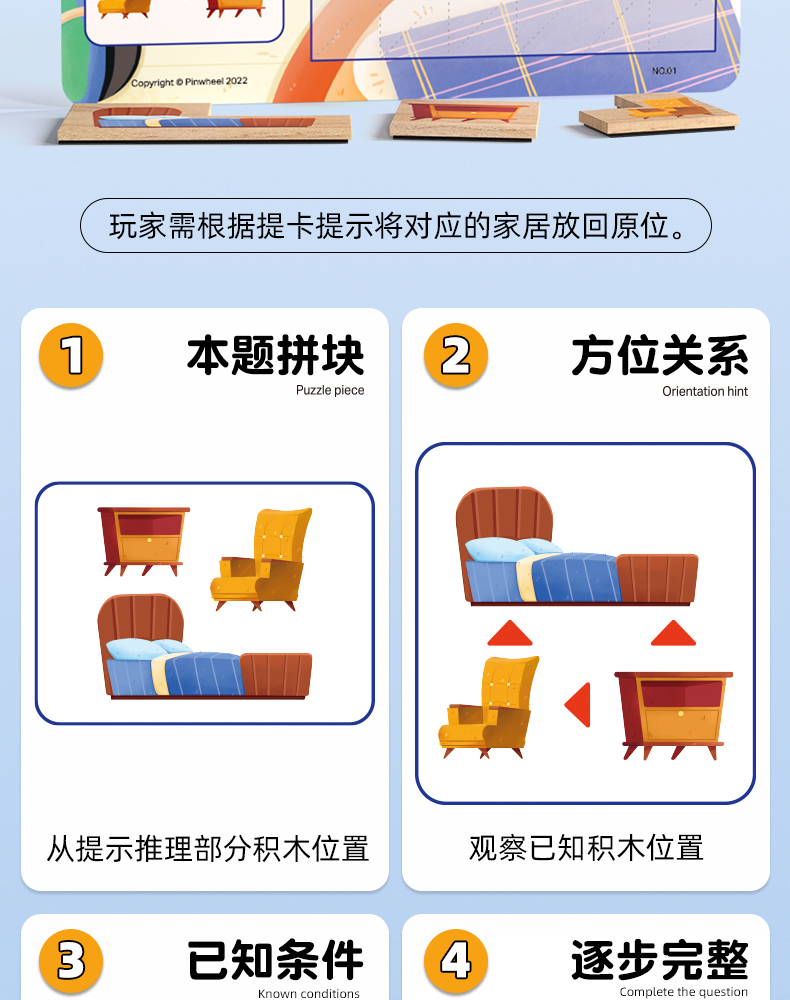 Copyright © Pinwheel 2022

NO.01

玩家需根据提卡提示将对应的家居放回原位。

1 本题拼块
Puzzle piece

从提示推理部分积木位置

2 方位关系
Orientation hint

观察已知积木位置

3 已知条件
Known conditions

4 逐步完整
Complete the question