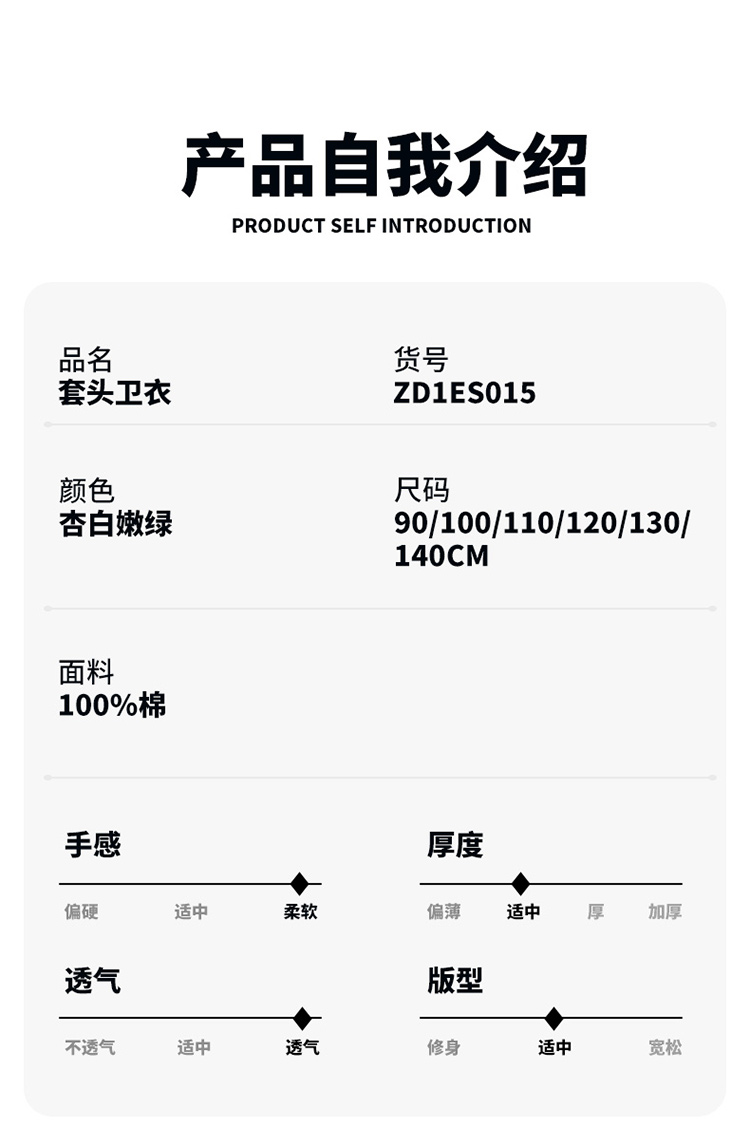 产品自我介绍
PRODUCT SELF INTRODUCTION

品名
套头卫衣

货号
ZD1ES015

颜色
杏白嫩绿

尺码
90/100/110/120/130/140CM

面料
100%棉

手感
偏硬 适中 柔软

厚度
偏薄 适中 厚 加厚

透气
不透气 适中 透气

版型
修身 适中 宽松