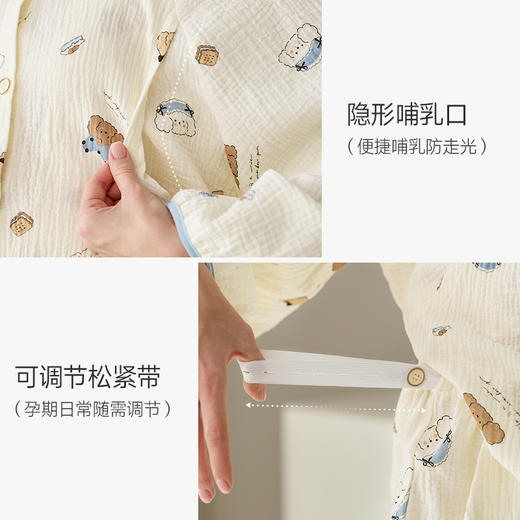 隐形哺乳口
（便捷哺乳防走光）

可调节松紧带
（孕期日常随需调节）