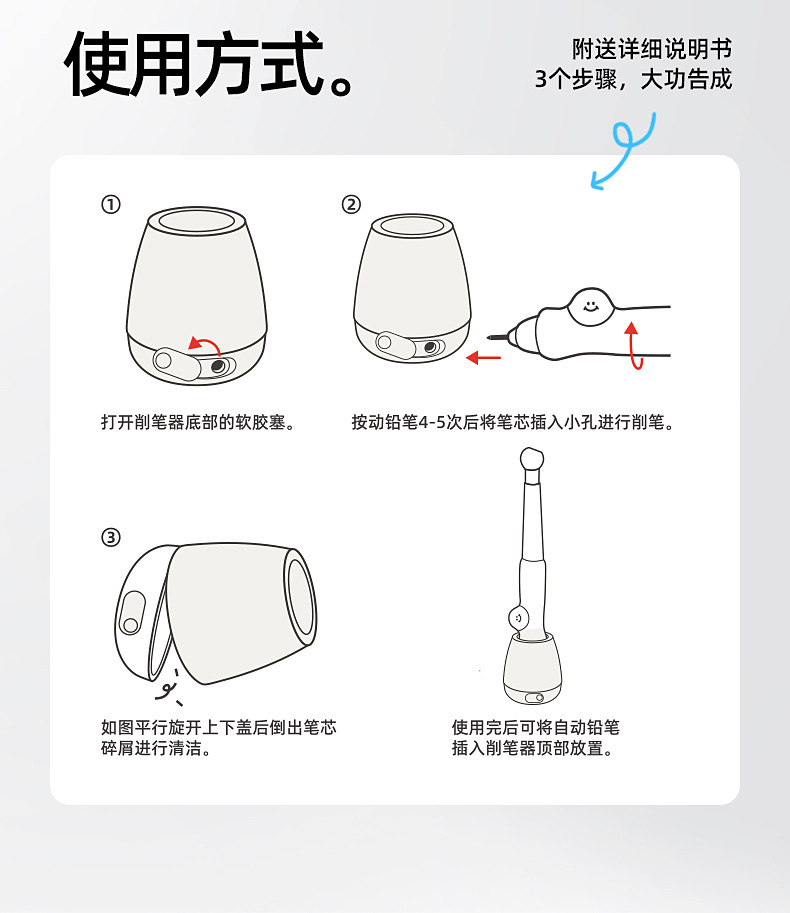 使用方式。

附送详细说明书
3个步骤，大功告成

①

打开削笔器底部的软胶塞。

②

按动铅笔4-5次后将笔芯插入小孔进行削笔。

③

如图平行旋开上下盖后倒出笔芯碎屑进行清洁。

使用完后可将自动铅笔插入削笔器顶部放置。