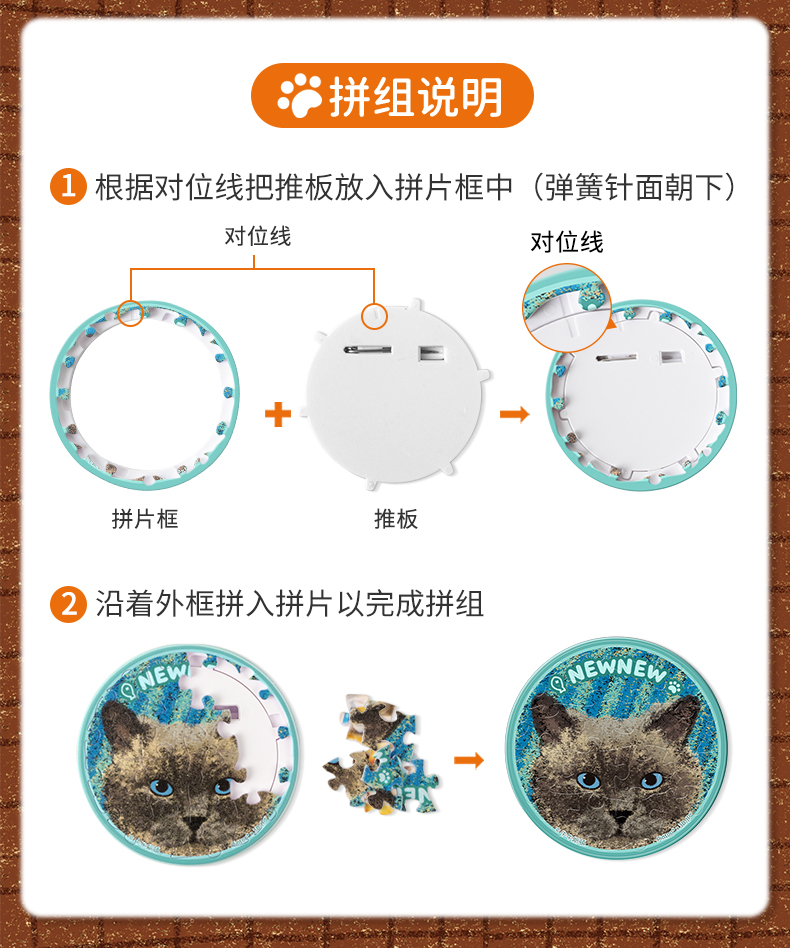 拼组说明

1 根据对位线把推板放入拼片框中（弹簧针面朝下）

对位线

对位线

拼片框

推板

2 沿着外框拼入拼片以完成拼组

NEW

NEWNEW