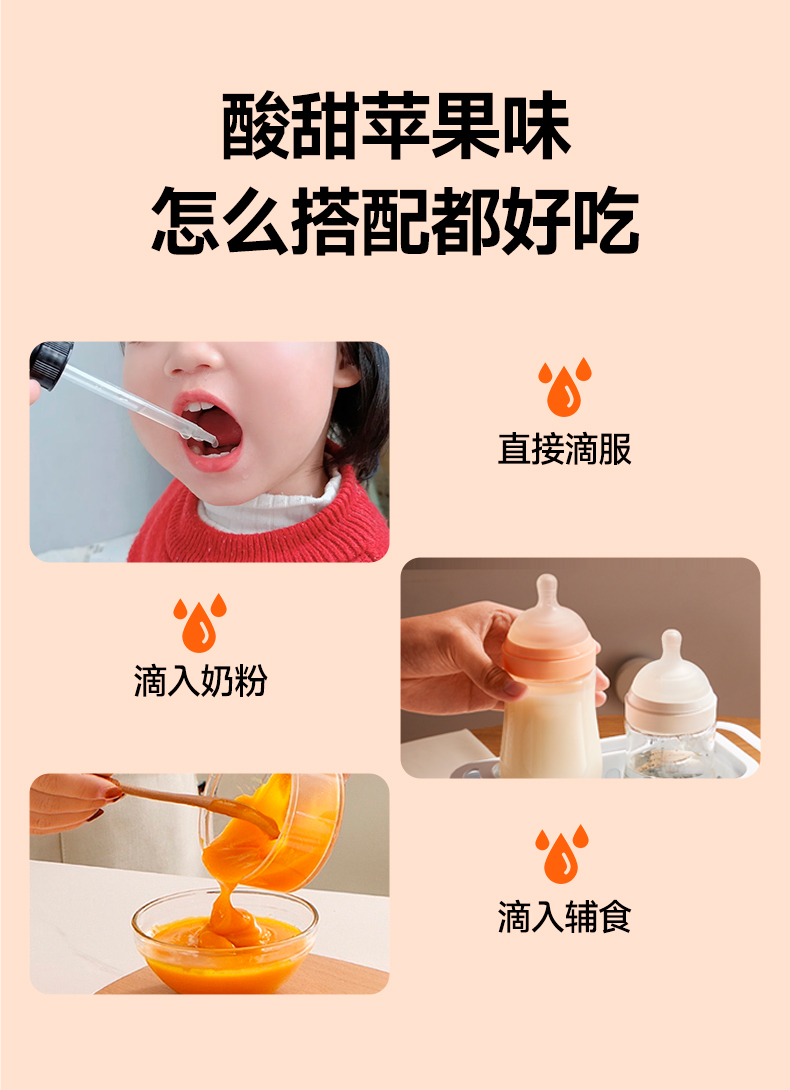 酸甜苹果味
怎么搭配都好吃

直接滴服

滴入奶粉

滴入辅食