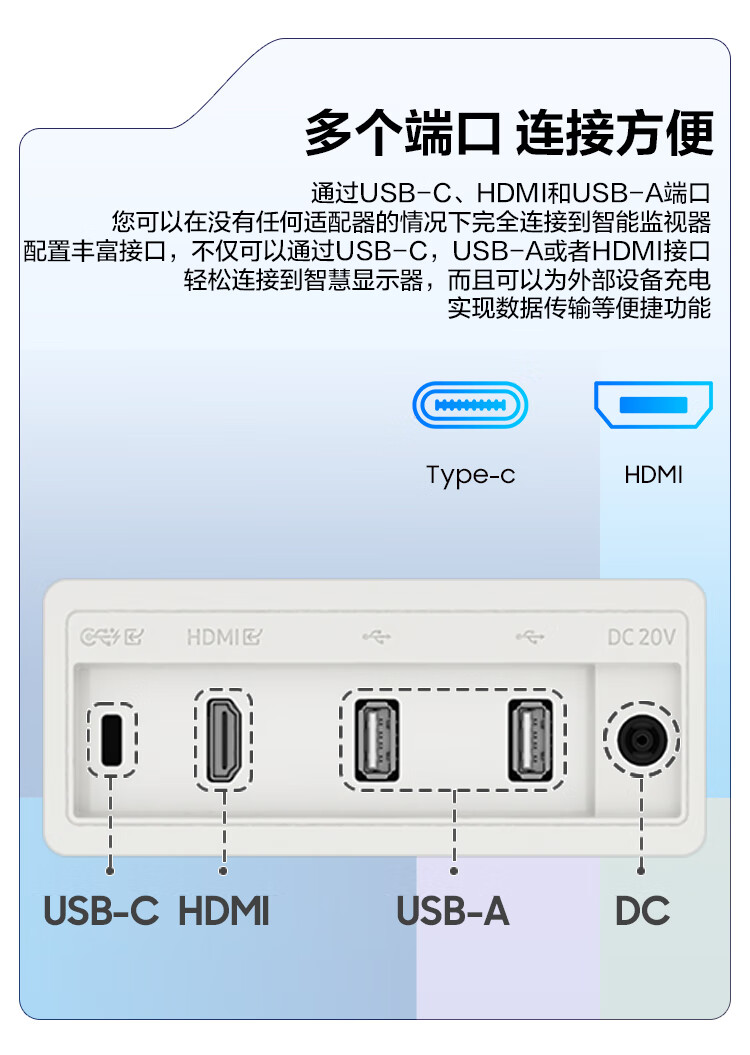 多个端口 连接方便

通过USB-C、HDMI和USB-A端口
您可以在没有任何适配器的情况下完全连接到智能监视器
配置丰富接口，不仅可以通过USB-C，USB-A或者HDMI接口
轻松连接到智慧显示器，而且可以为外部设备充电
实现数据传输等便捷功能

Type-c

HDMI

HDMI

DC 20V

USB-C HDMI USB-A DC