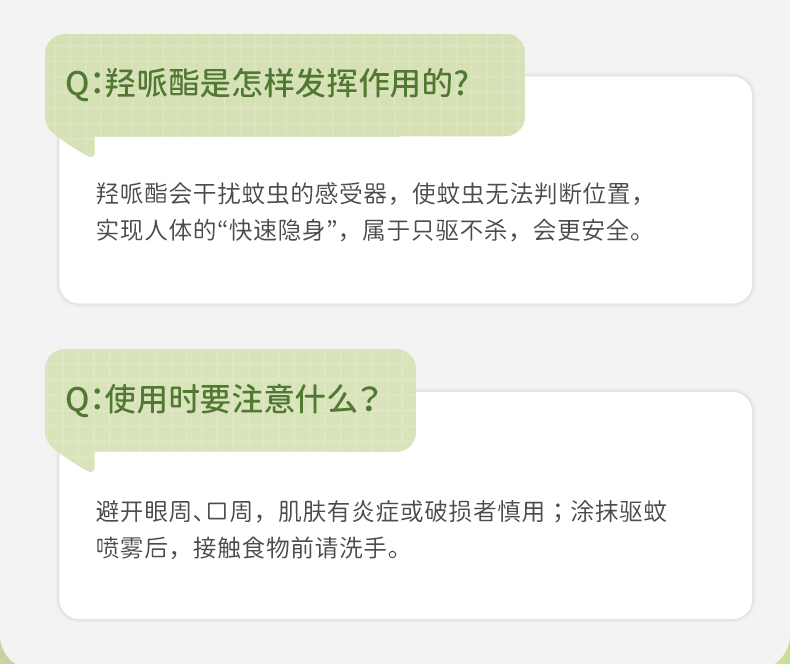 Q:羟哌酯是怎样发挥作用的?

羟哌酯会干扰蚊虫的感受器，使蚊虫无法判断位置，实现人体的“快速隐身”，属于只驱不杀，会更安全。

Q:使用时要注意什么？

避开眼周、口周，肌肤有炎症或破损者慎用；涂抹驱蚊喷雾后，接触食物前请洗手。